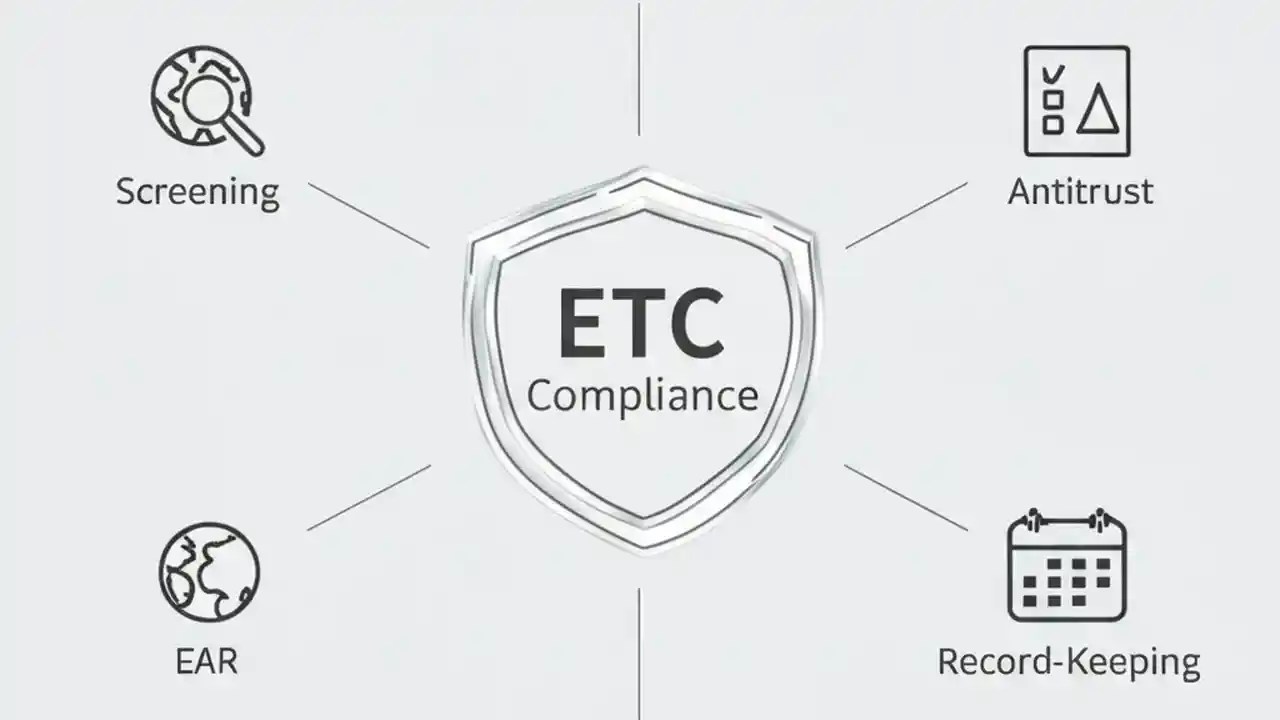 Screening

Antitrust

ETC
Compliance

EAR

Record-Keeping