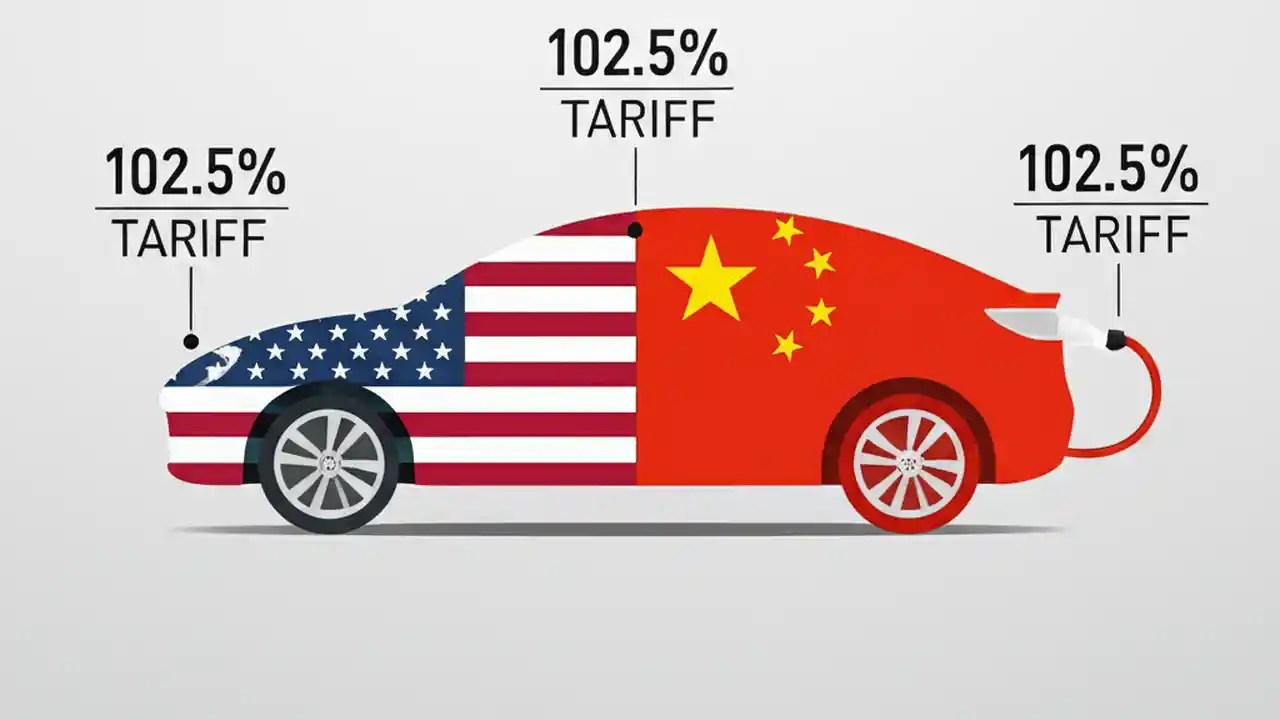 102.5%
TARIFF

102.5%
TARIFF

102.5%
TARIFF