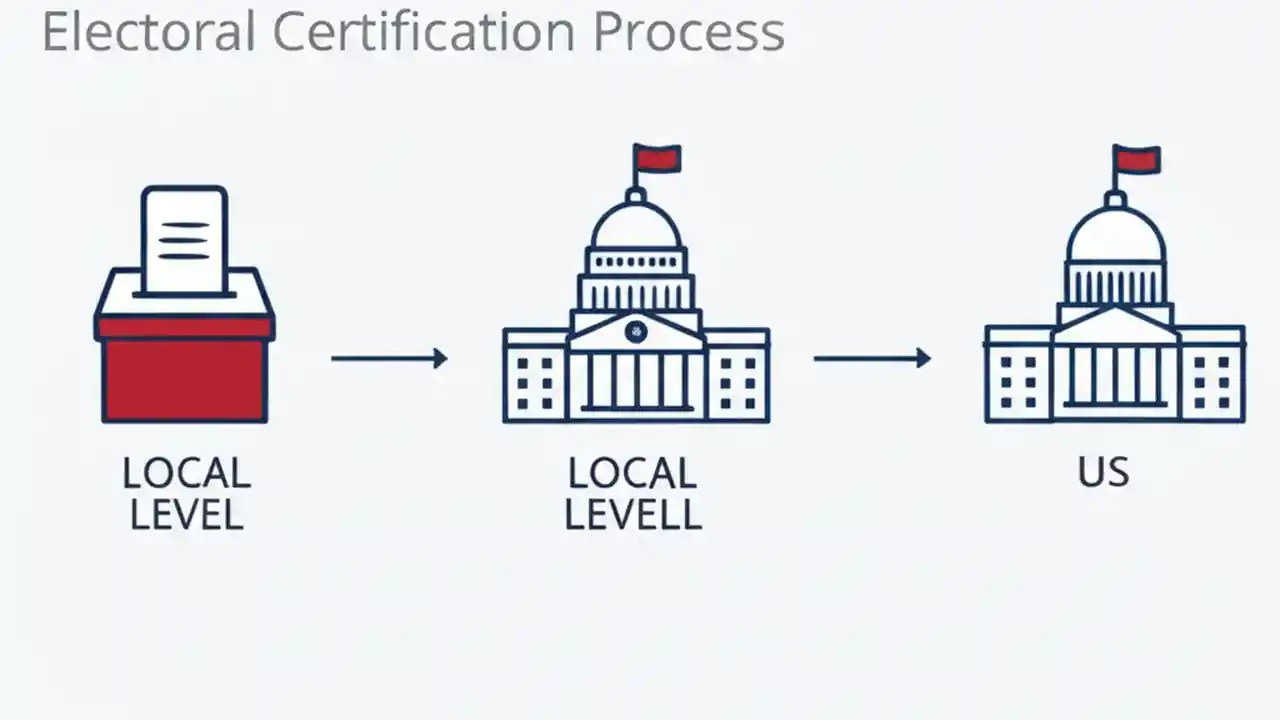 Electoral Certification Process

LOCAL LEVEL

LOCAL LEVELL

US