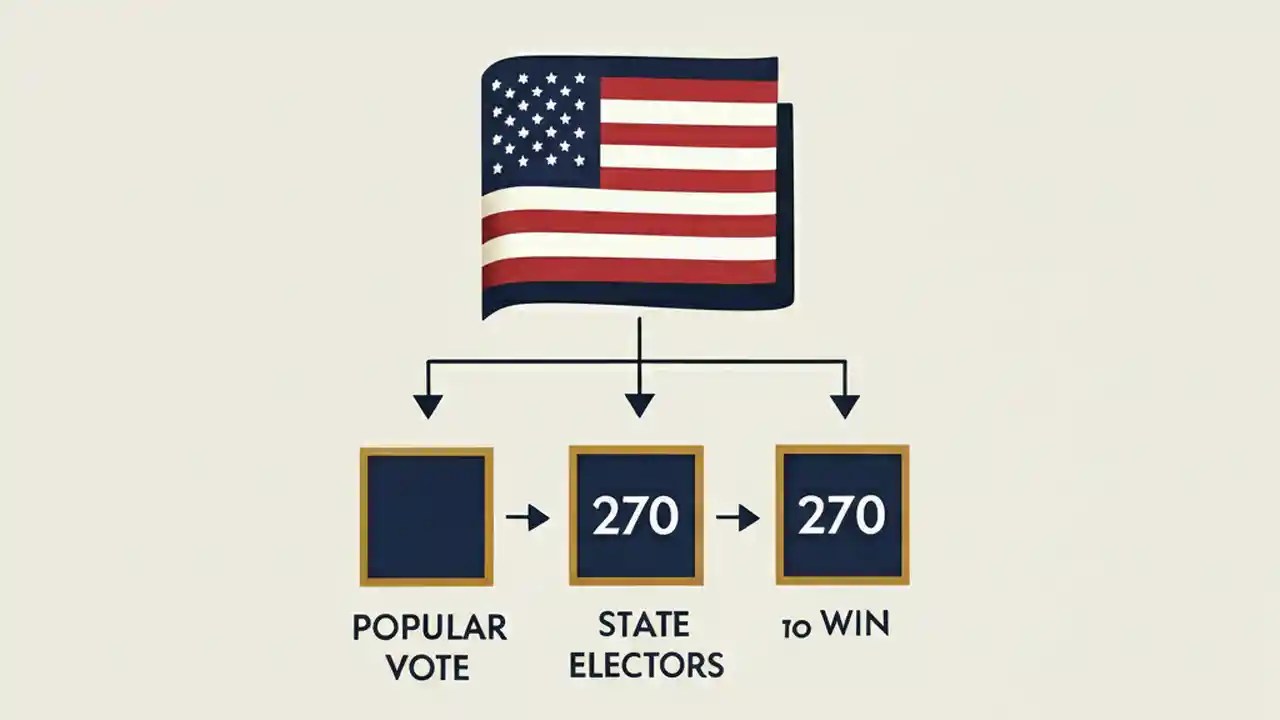 270

270

POPULAR VOTE

STATE ELECTORS

10 WIN