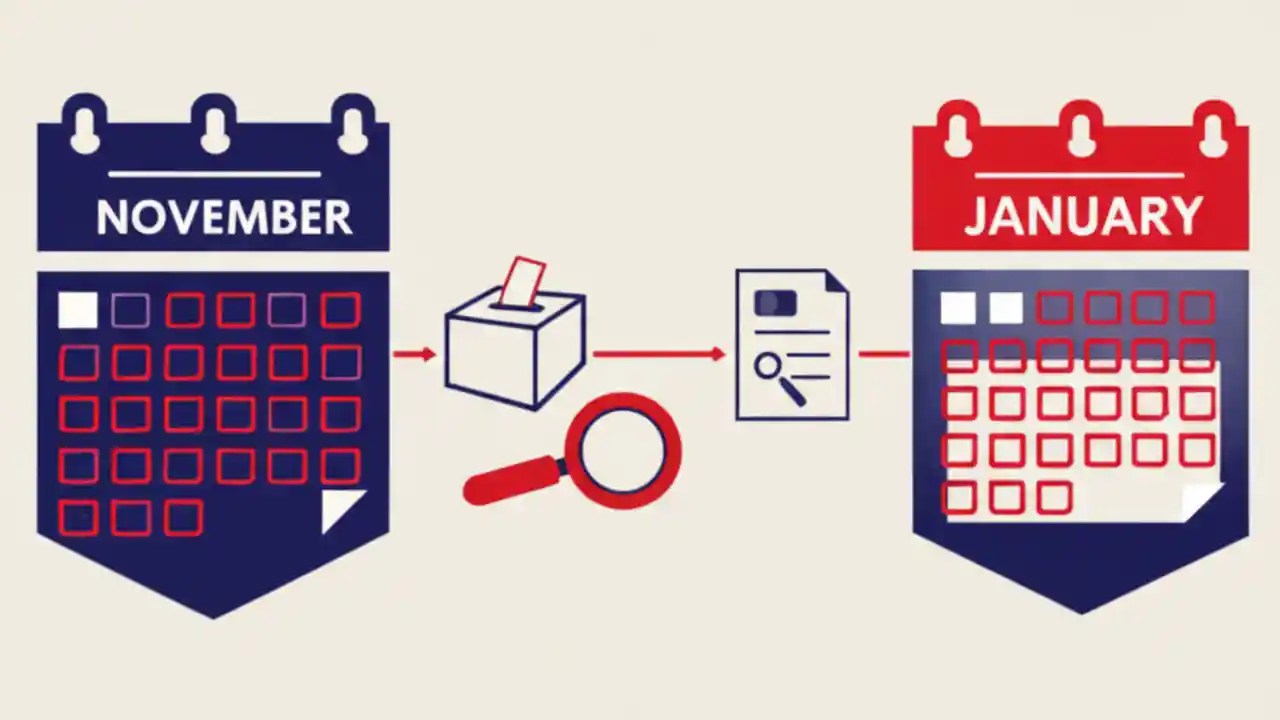 NOVEMBER

JANUARY