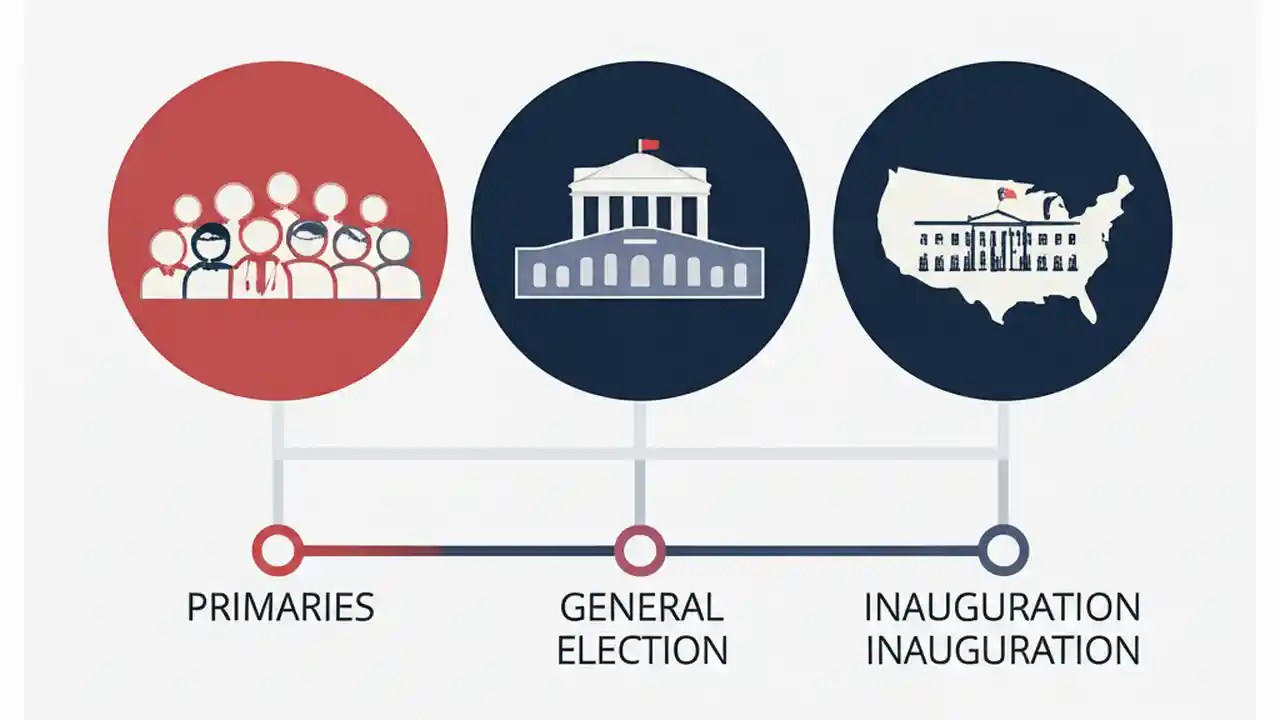 PRIMARIES

GENERAL ELECTION

INAUGURATION INAUGURATION