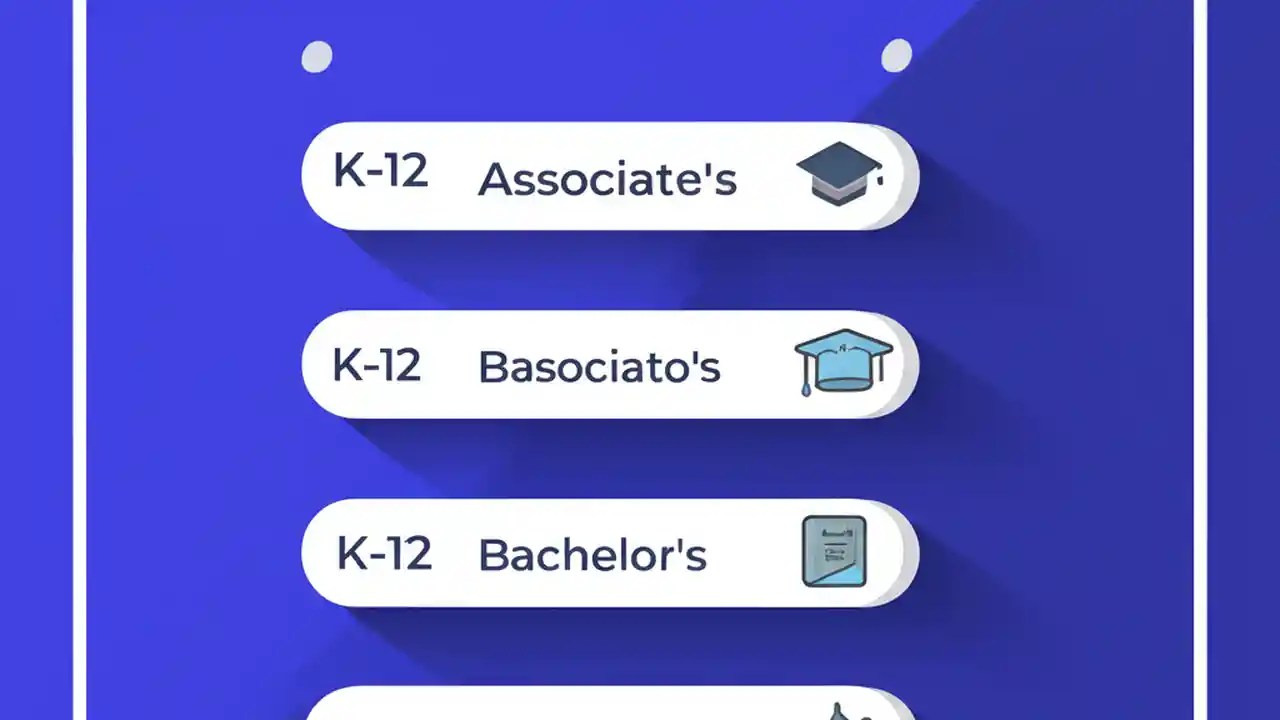 K-12 Associate's

K-12 Basociato's

K-12 Bachelor's