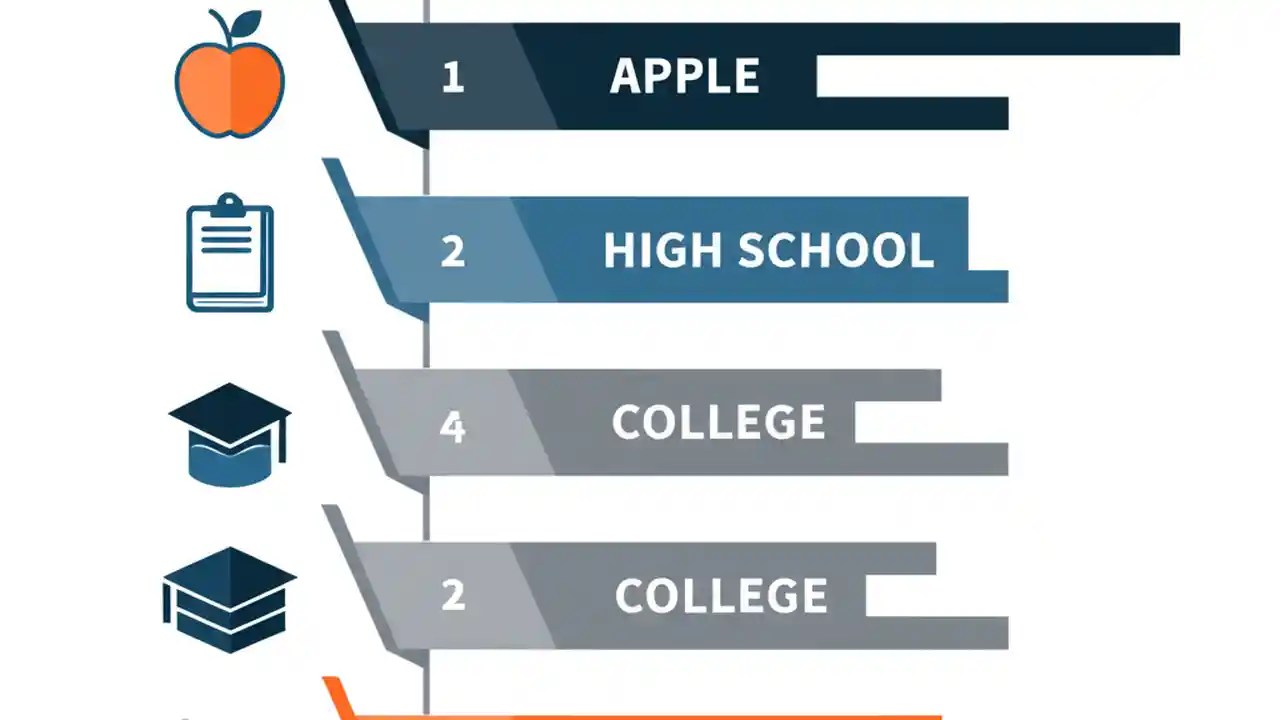 1 APPLE

2 HIGH SCHOOL

4 COLLEGE

2 COLLEGE