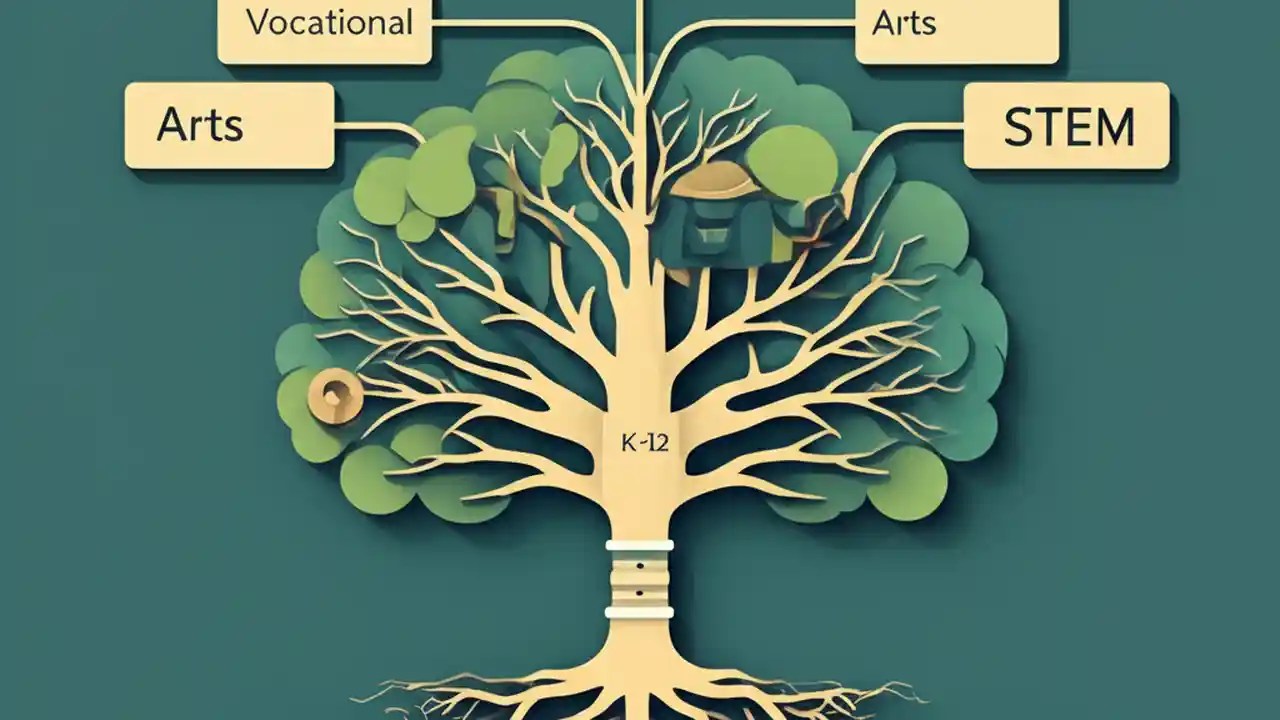 Vocational

Arts

Arts

STEM

K-12