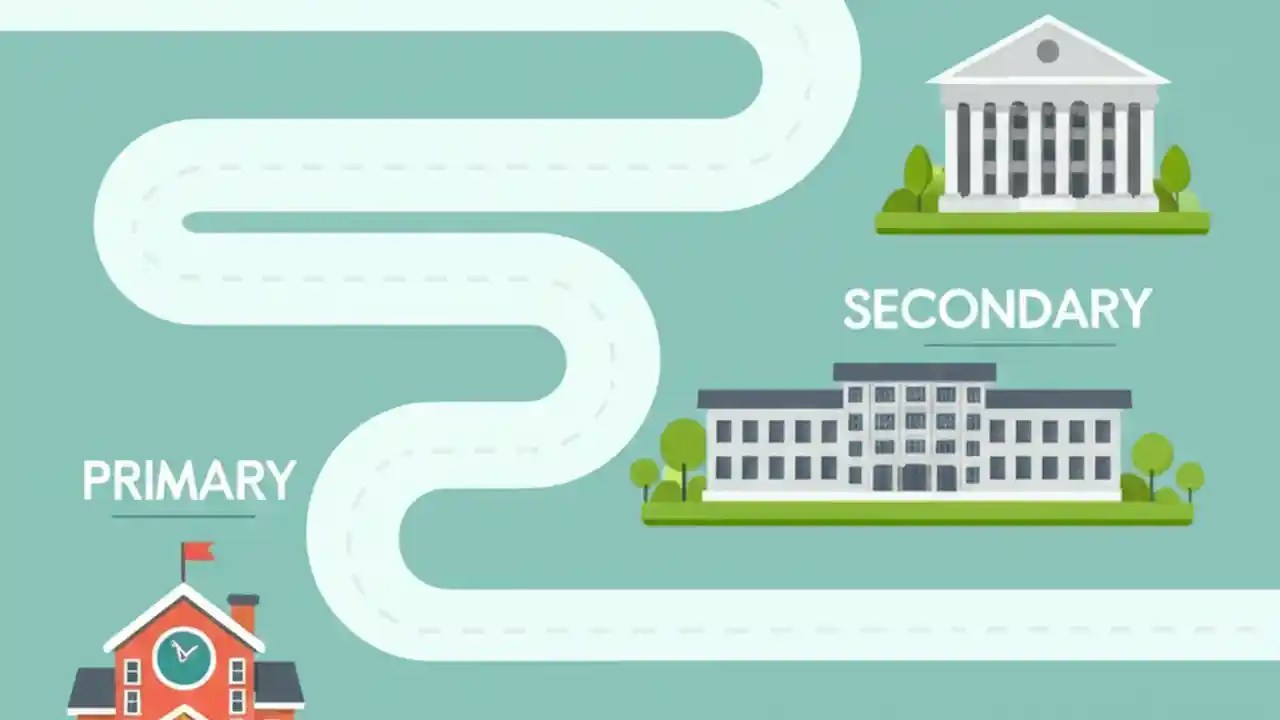 SECONDARY

PRIMARY