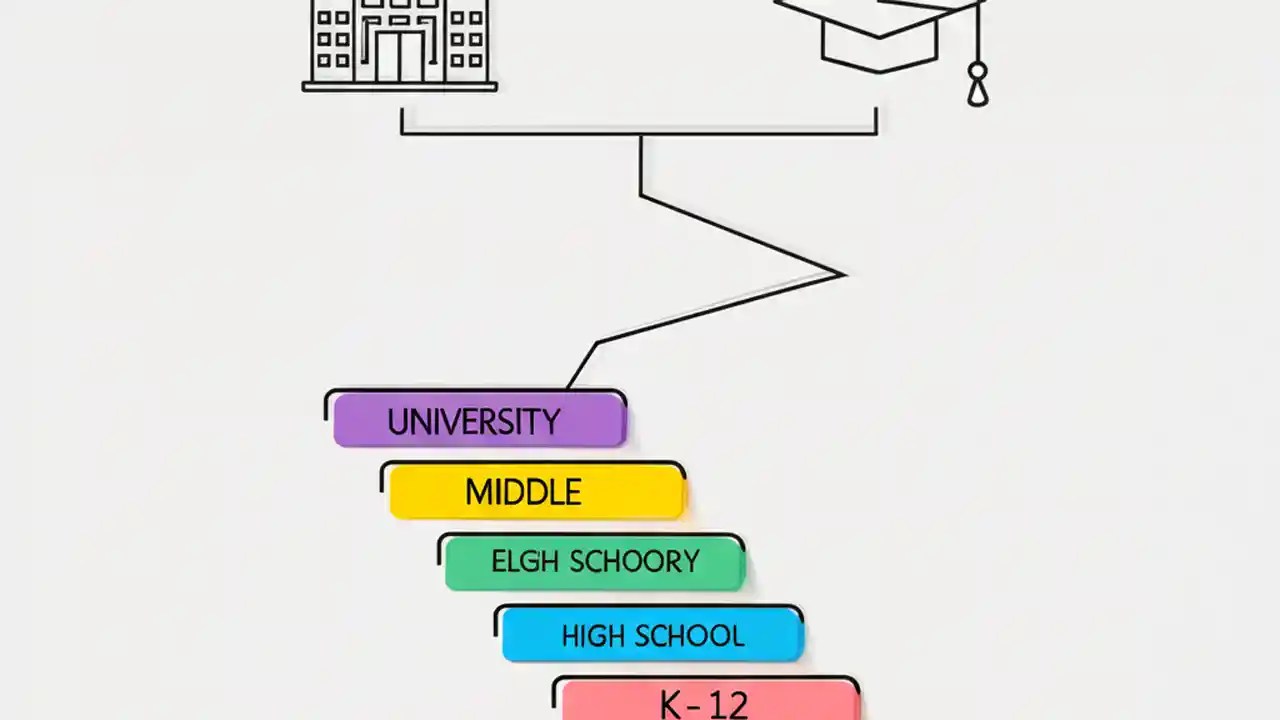 UNIVERSITY

MIDDLE

ELGH SCHOORY

HIGH SCHOOL

K-12