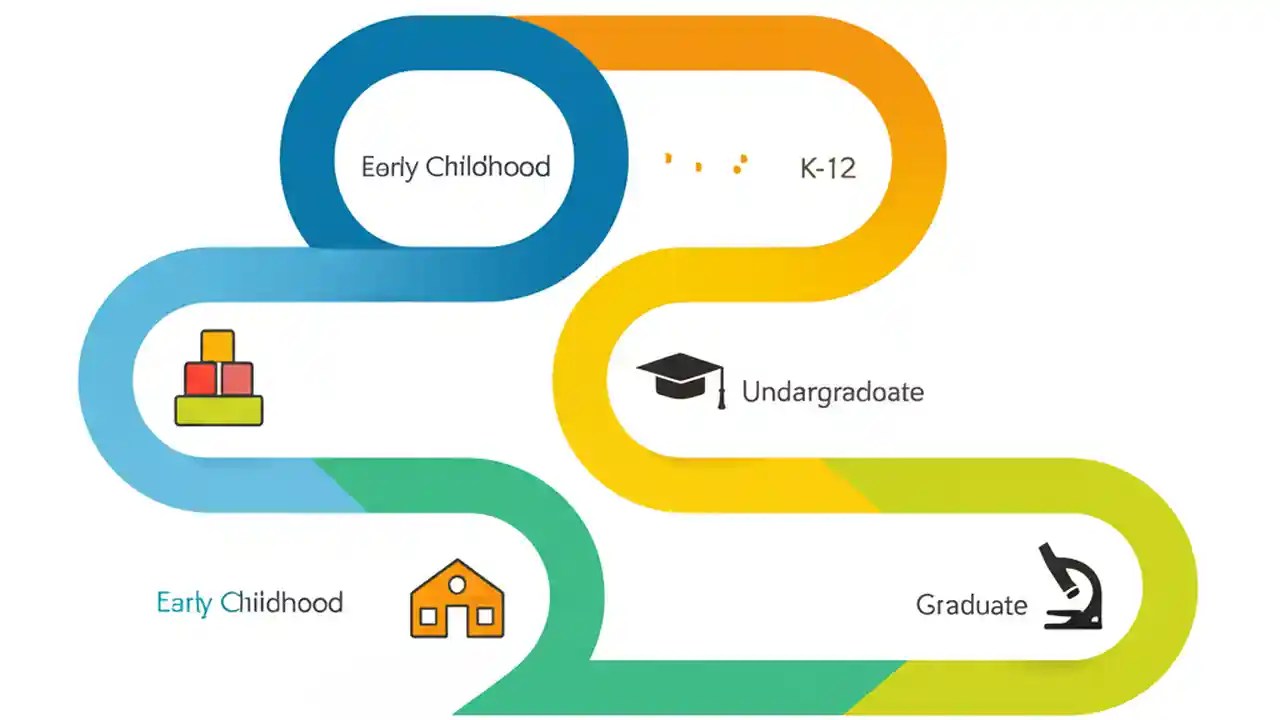 Eerly Childhood

K-12

Undargradoate

Early Chiidhood

Graduate