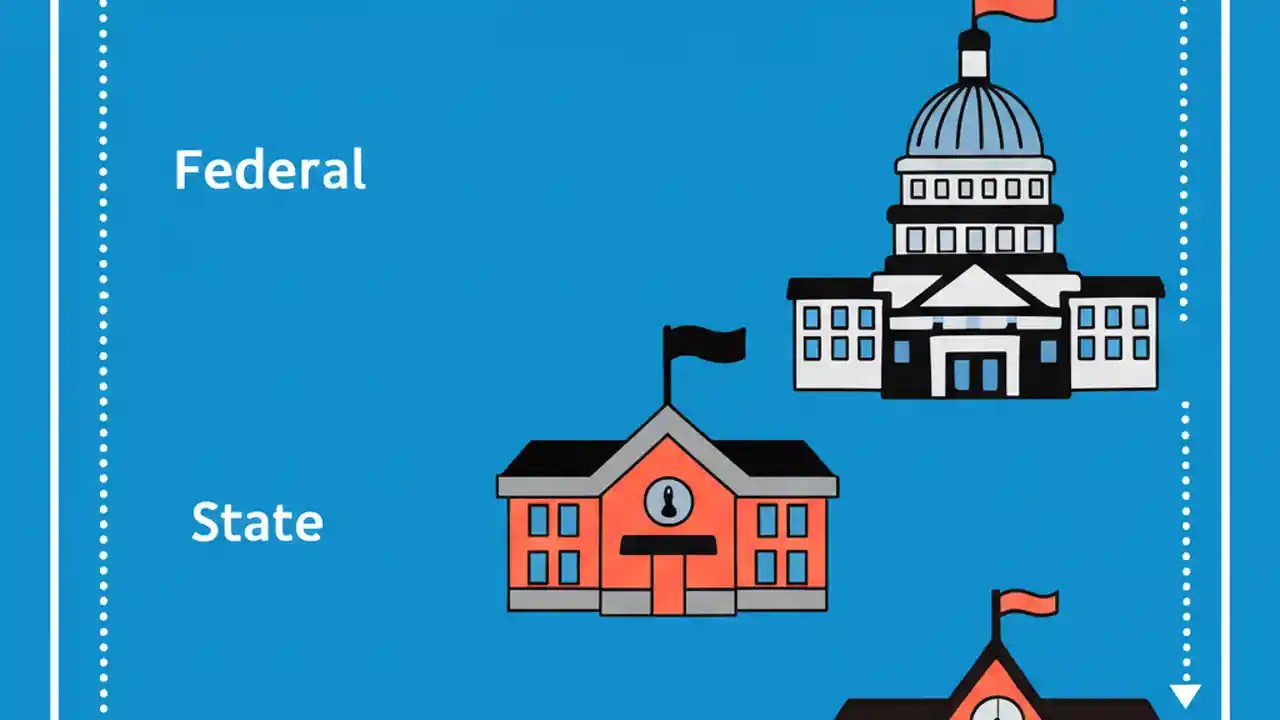 Federal

State