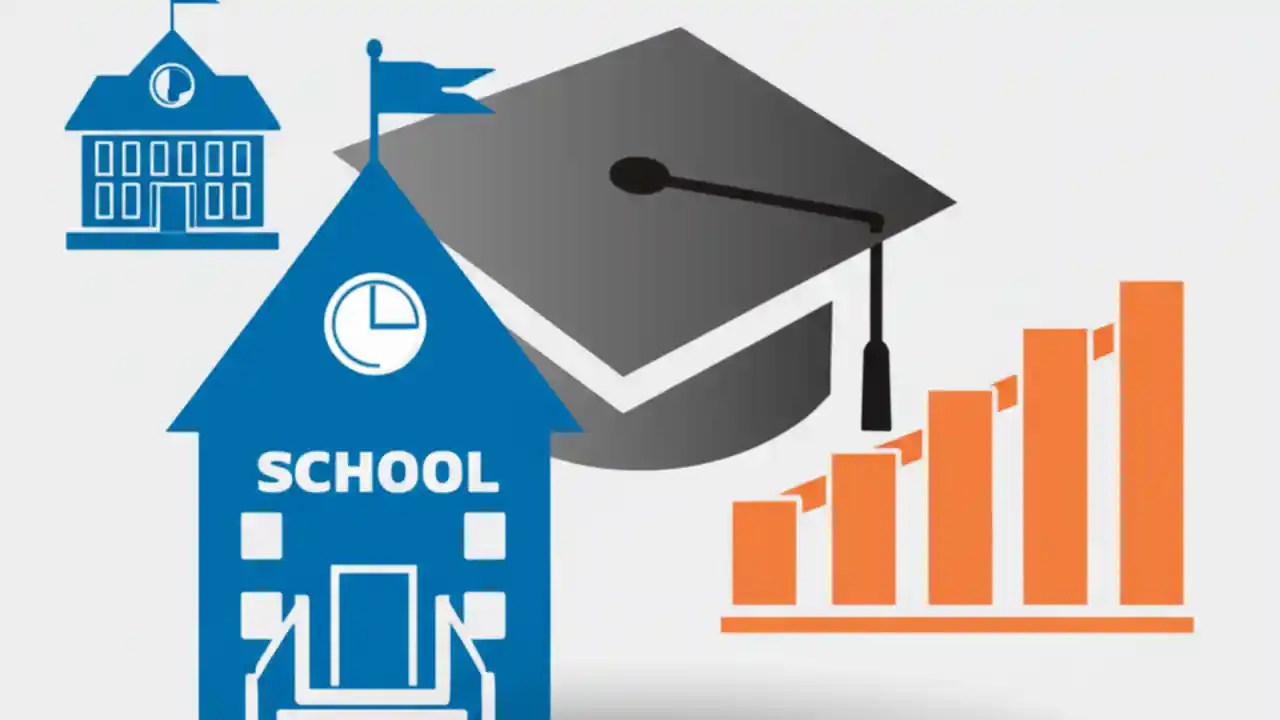 SCHOOL