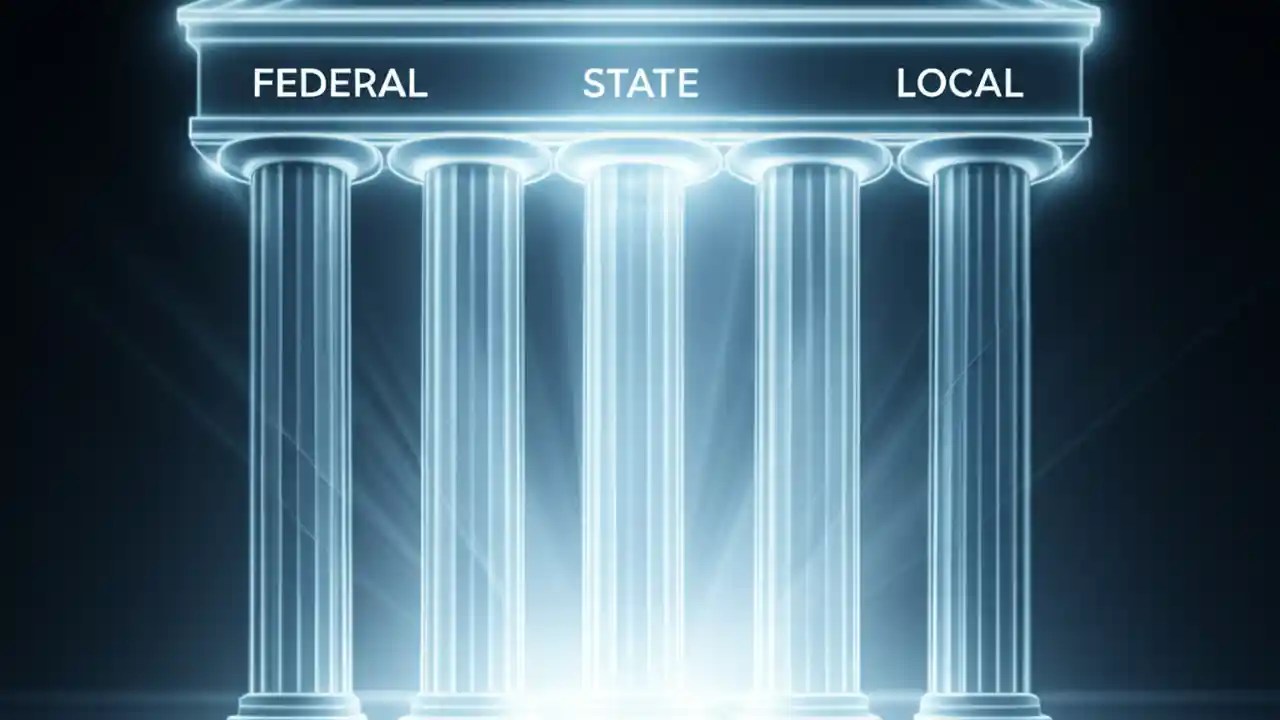 FEDERAL STATE LOCAL