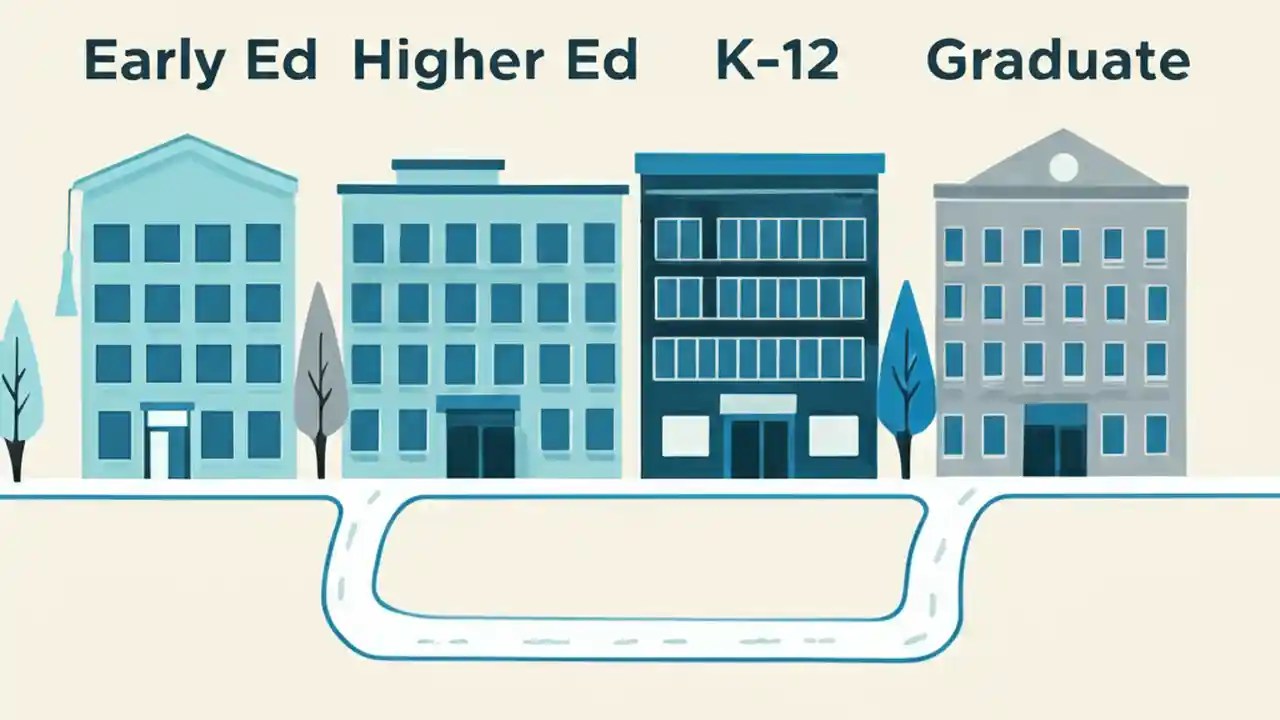 Early Ed Higher Ed K-12 Graduate