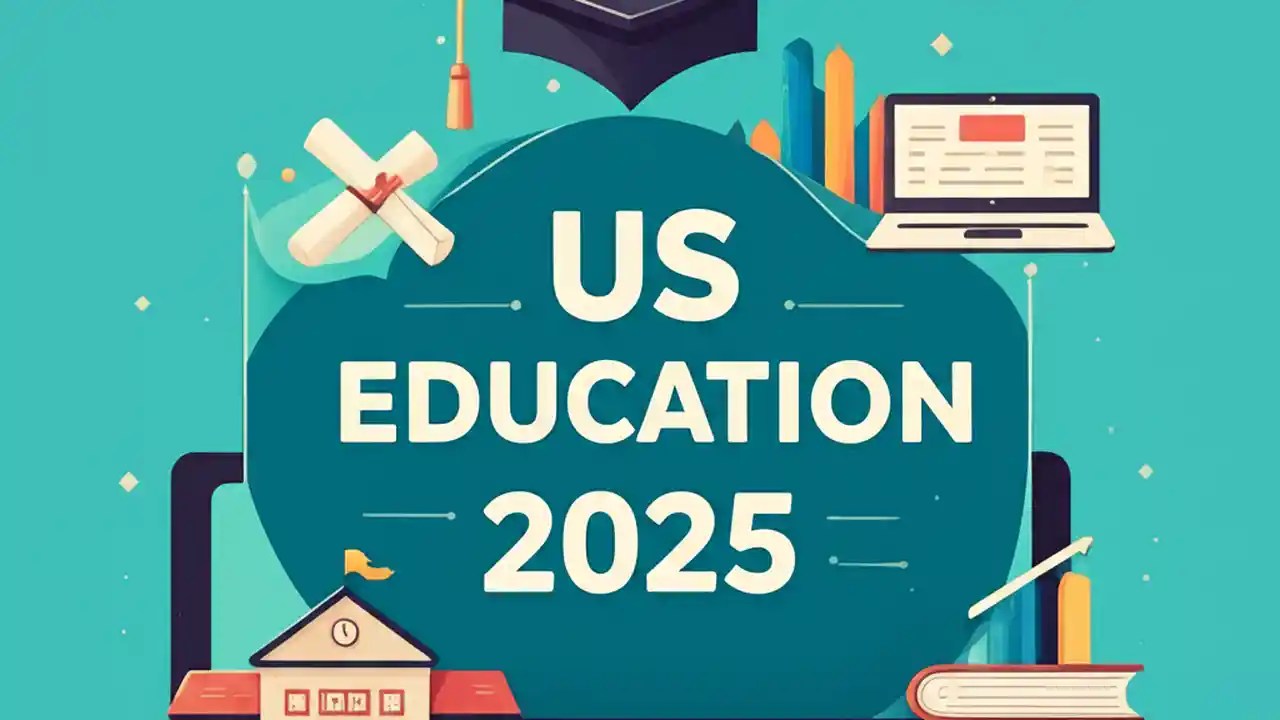 US
EDUCATION
2025