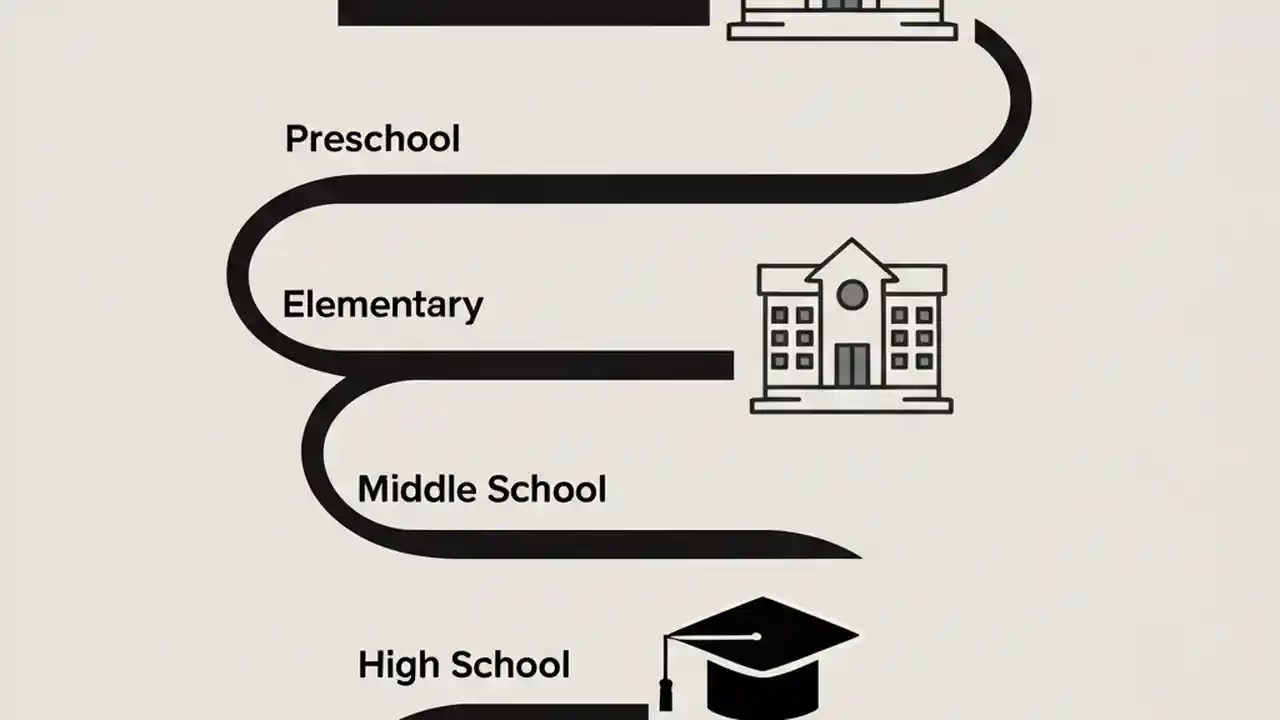 Preschool

Elementary

Middle School

High School