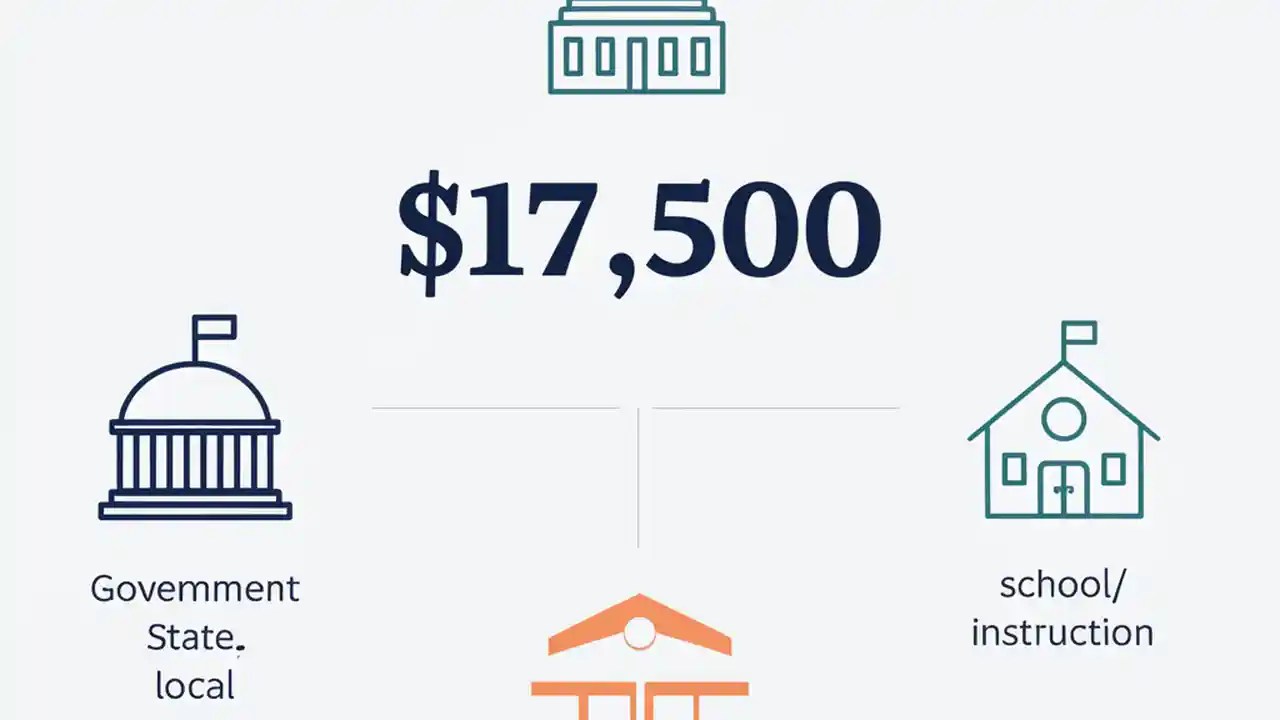 $17,500

Govemment
State.
local

school/
instruction