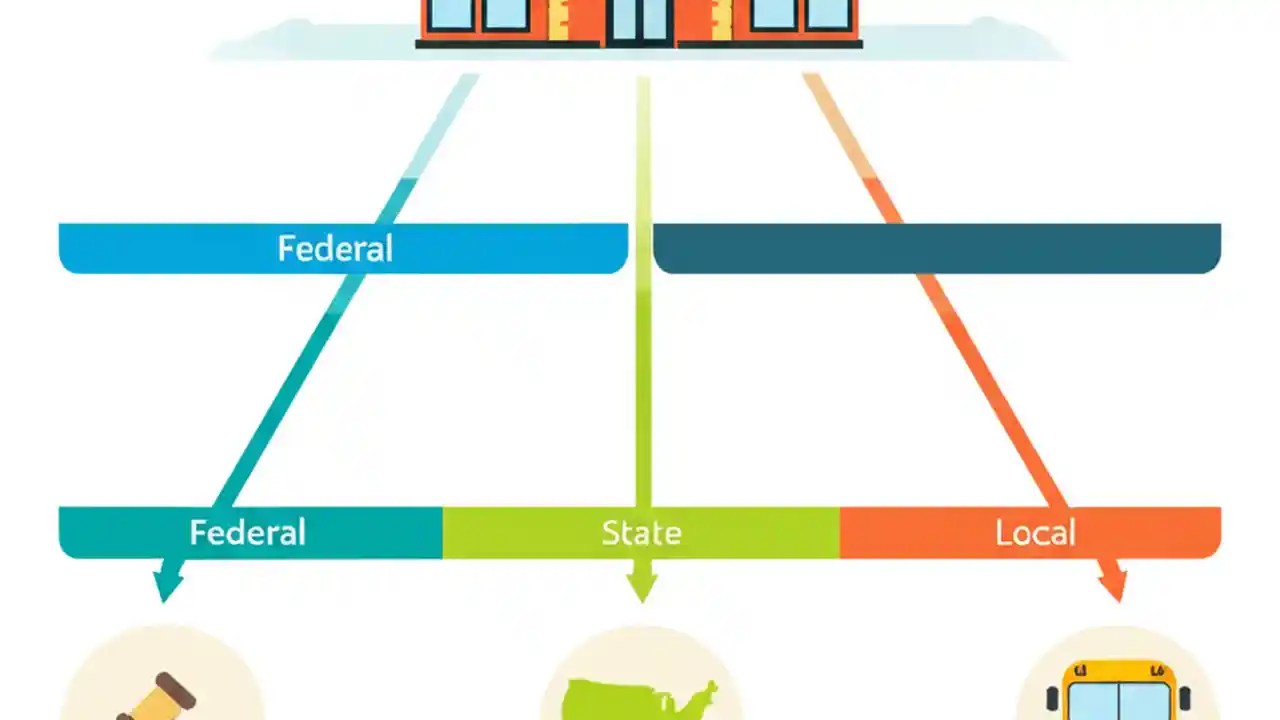 Federal

Federal

State

Local