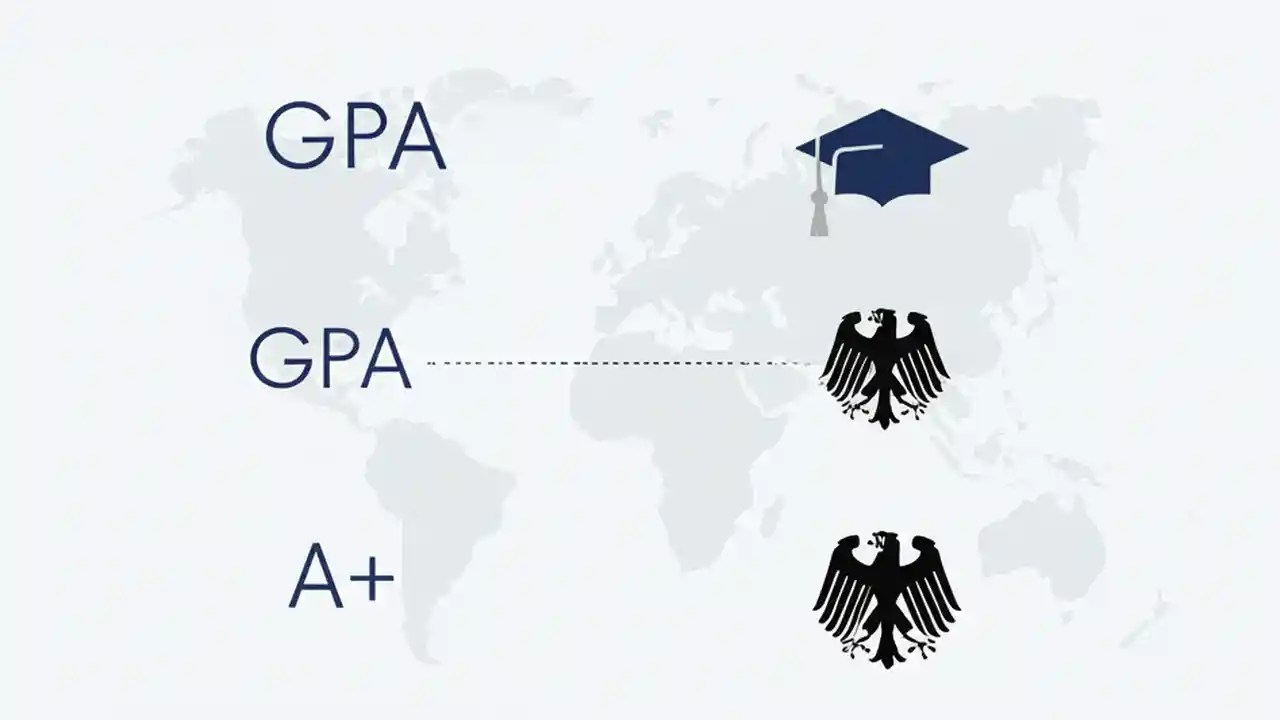 GPA

GPA

A+