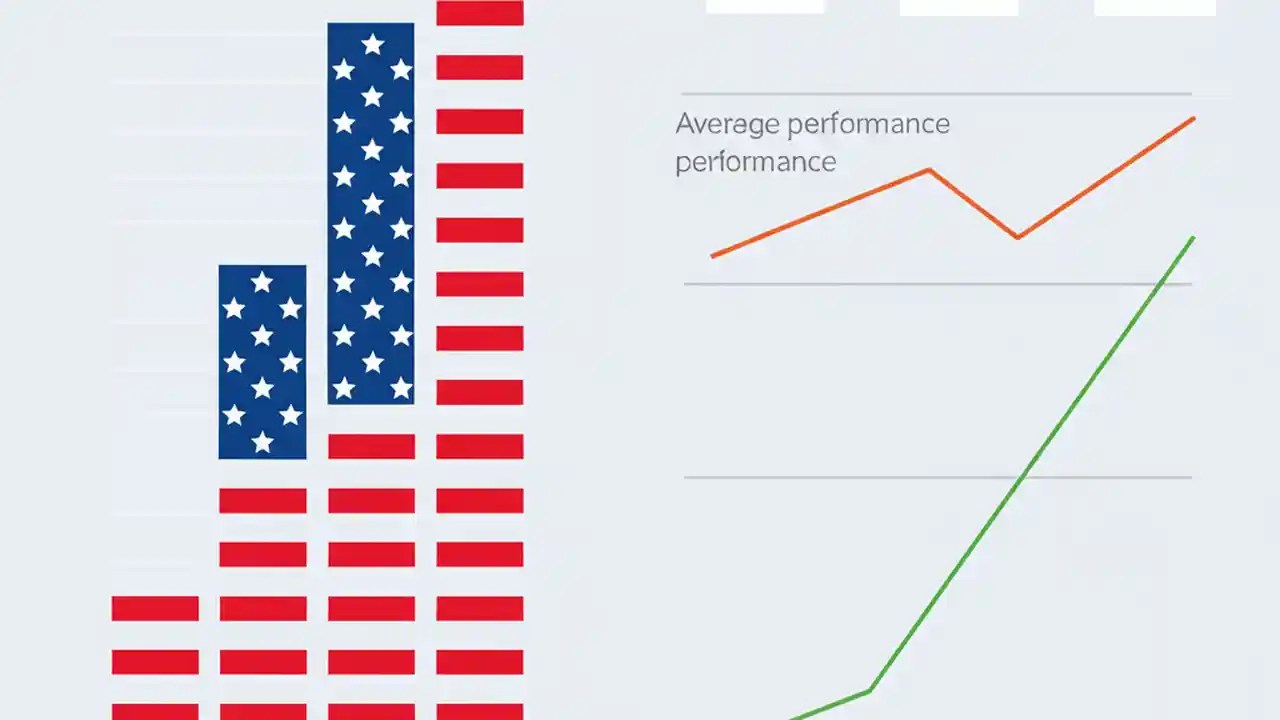 Average performance
performance