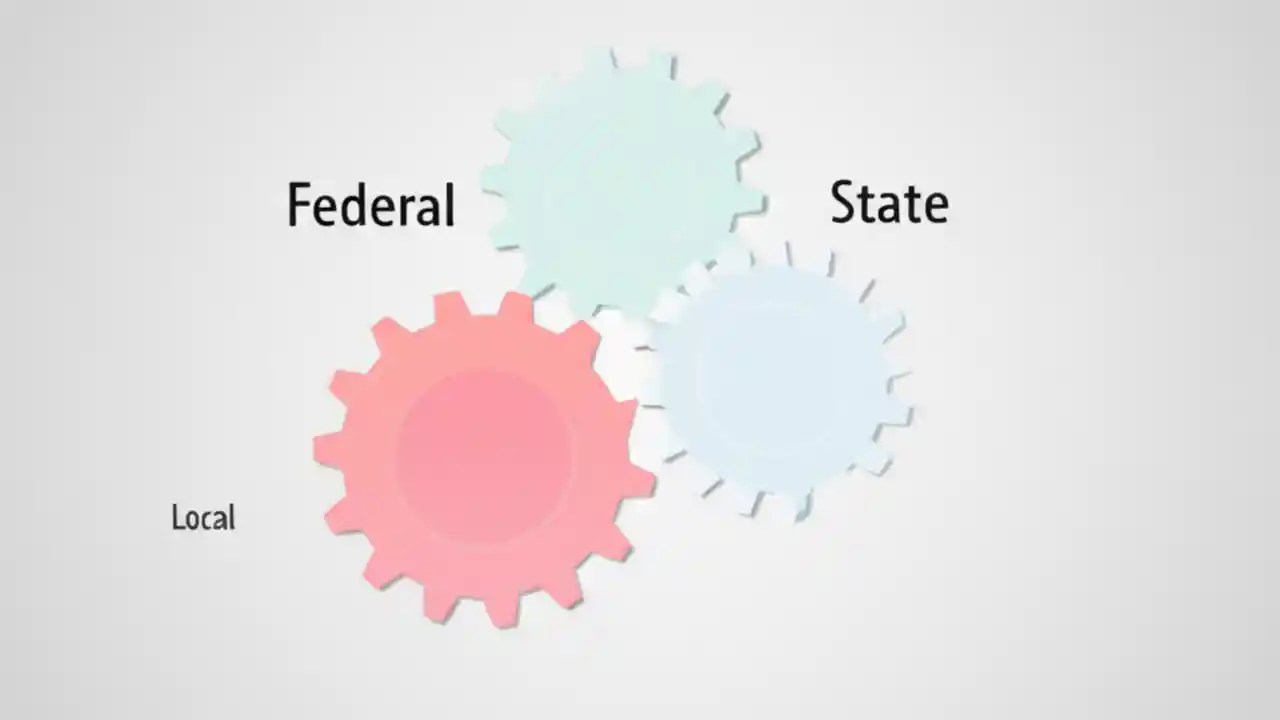 Federal

State

Local