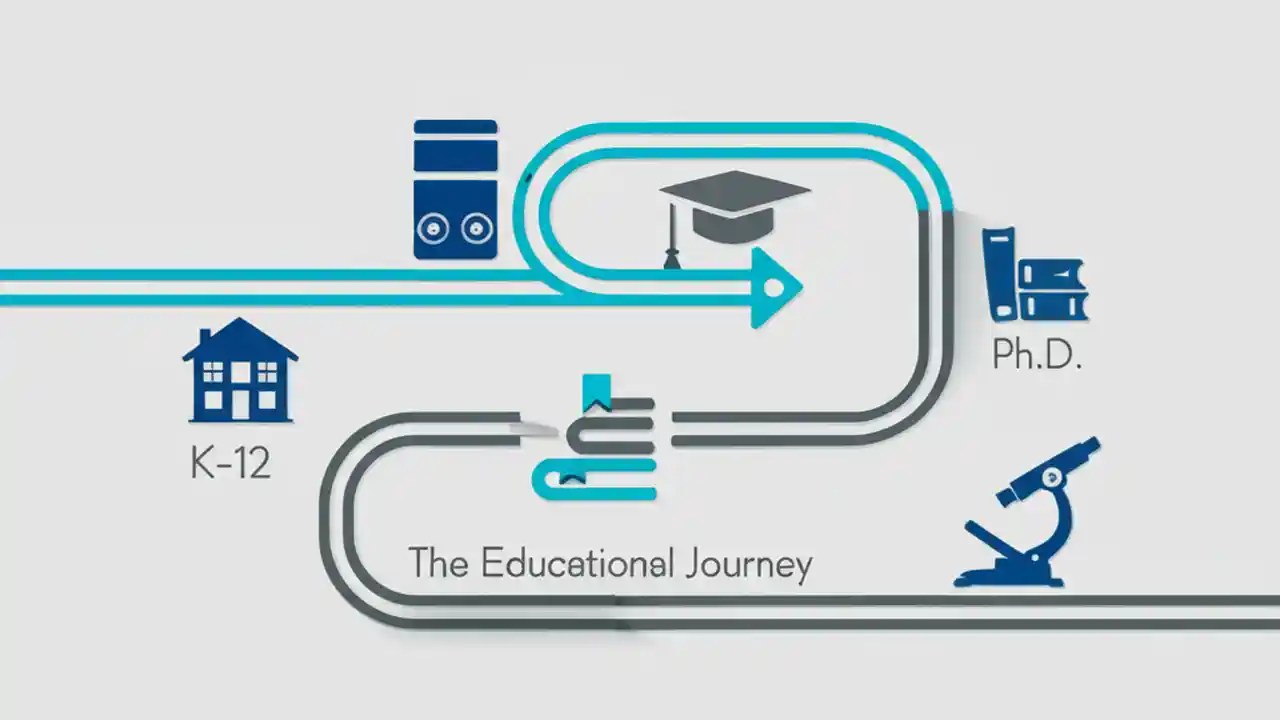 Ph.D.

K-12

The Educational Journey