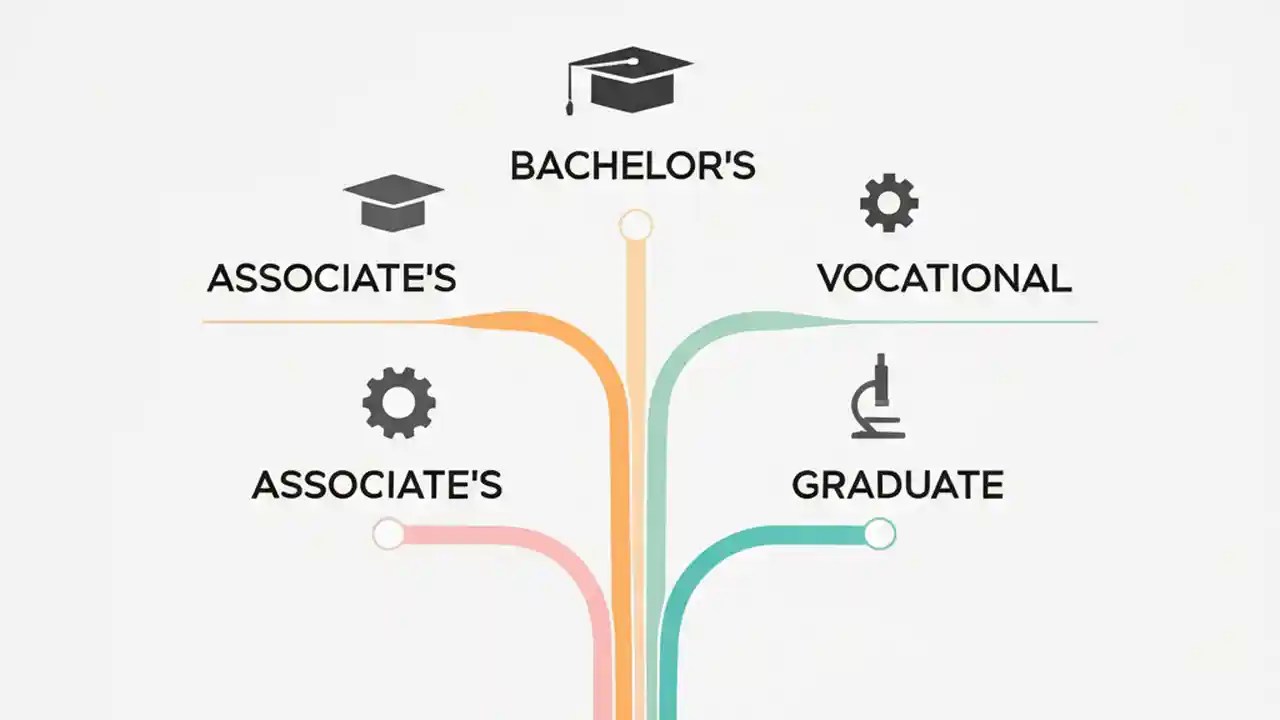 BACHELOR'S

ASSOCIATE'S

VOCATIONAL

ASSOCIATE'S

GRADUATE