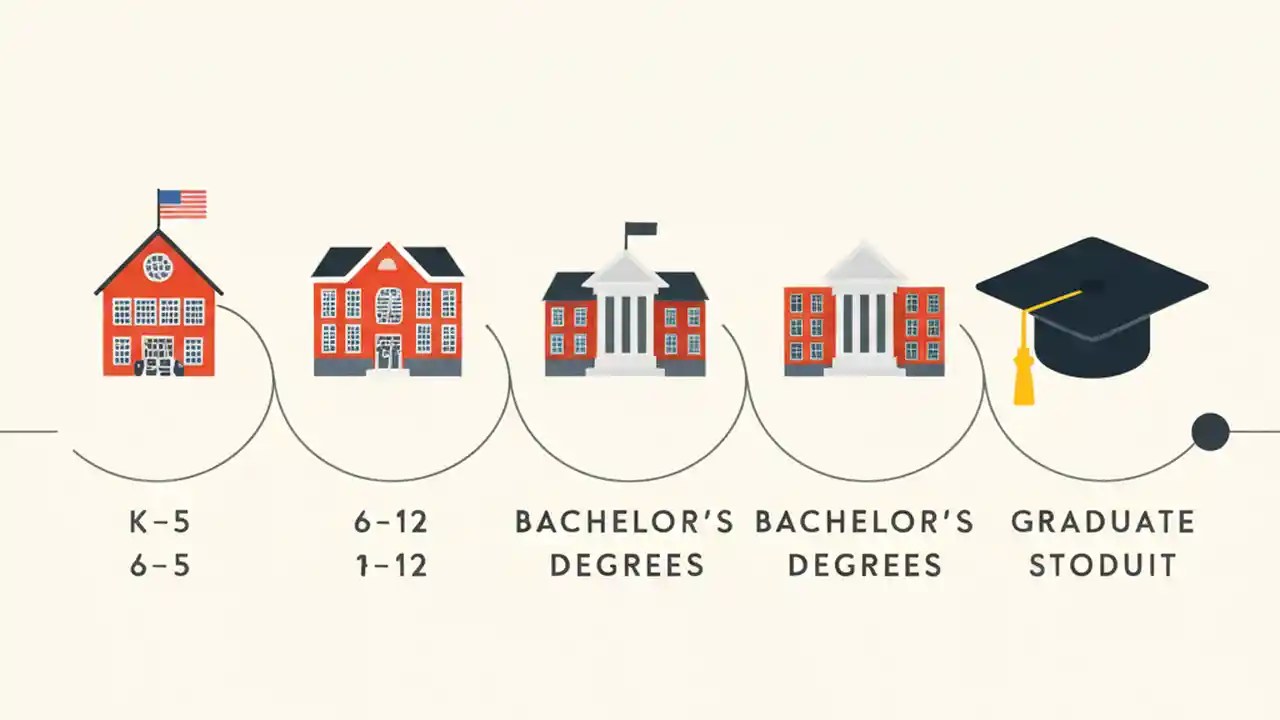 K–5
6–5

6–12
1–12

BACHELOR'S
DEGREES

BACHELOR'S
DEGREES

GRADUATE
STODUIT