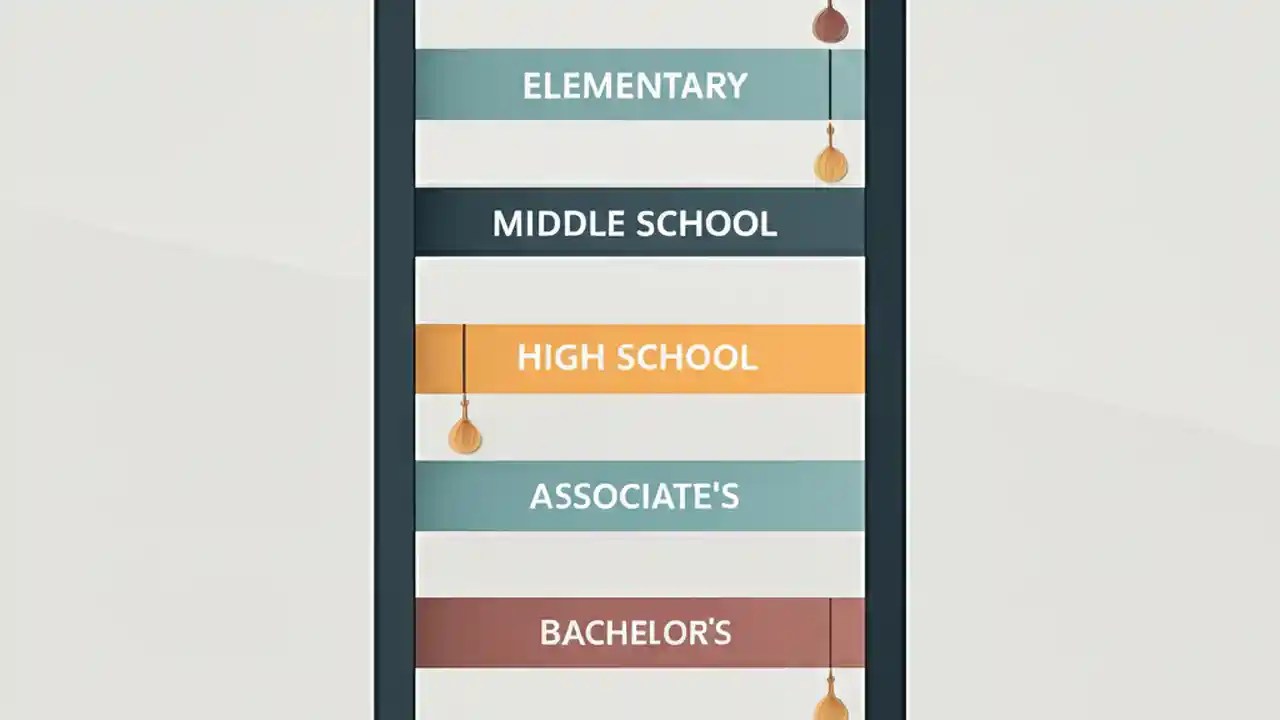 ELEMENTARY

MIDDLE SCHOOL

HIGH SCHOOL

ASSOCIATE'S

BACHELOR'S