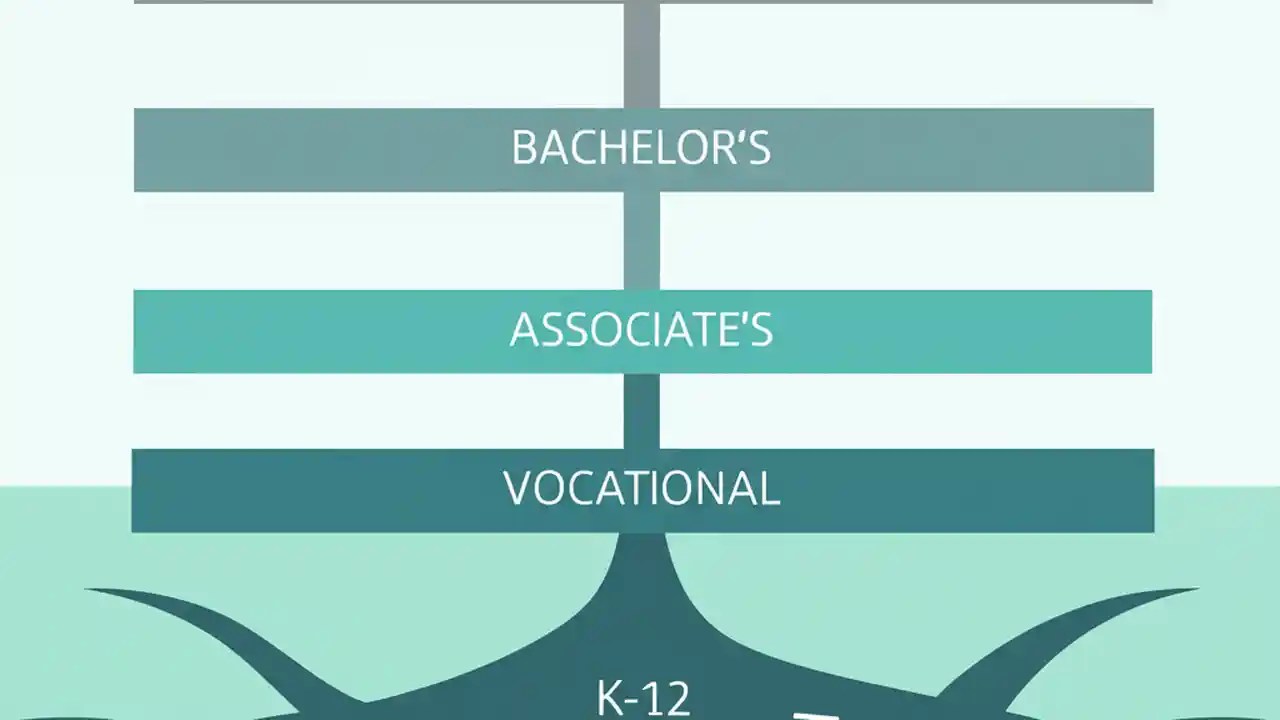 BACHELOR'S

ASSOCIATE'S

VOCATIONAL

K-12