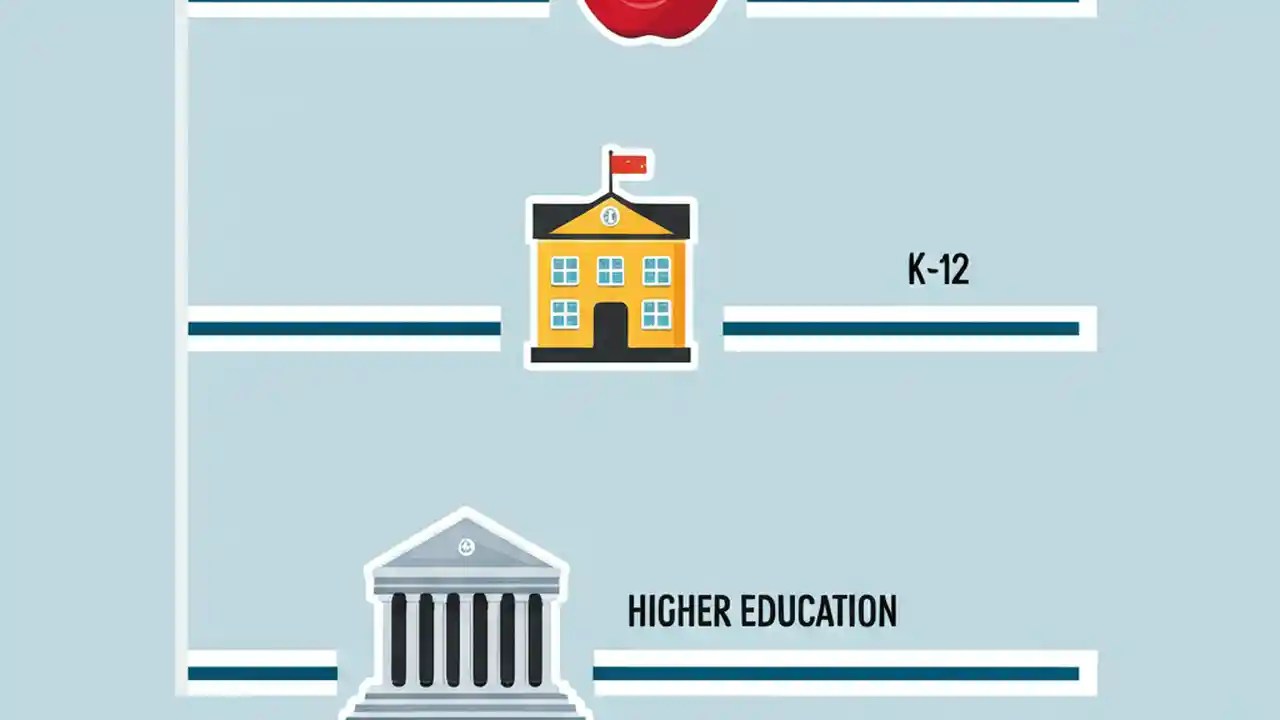 K-12

HIGHER EDUCATION