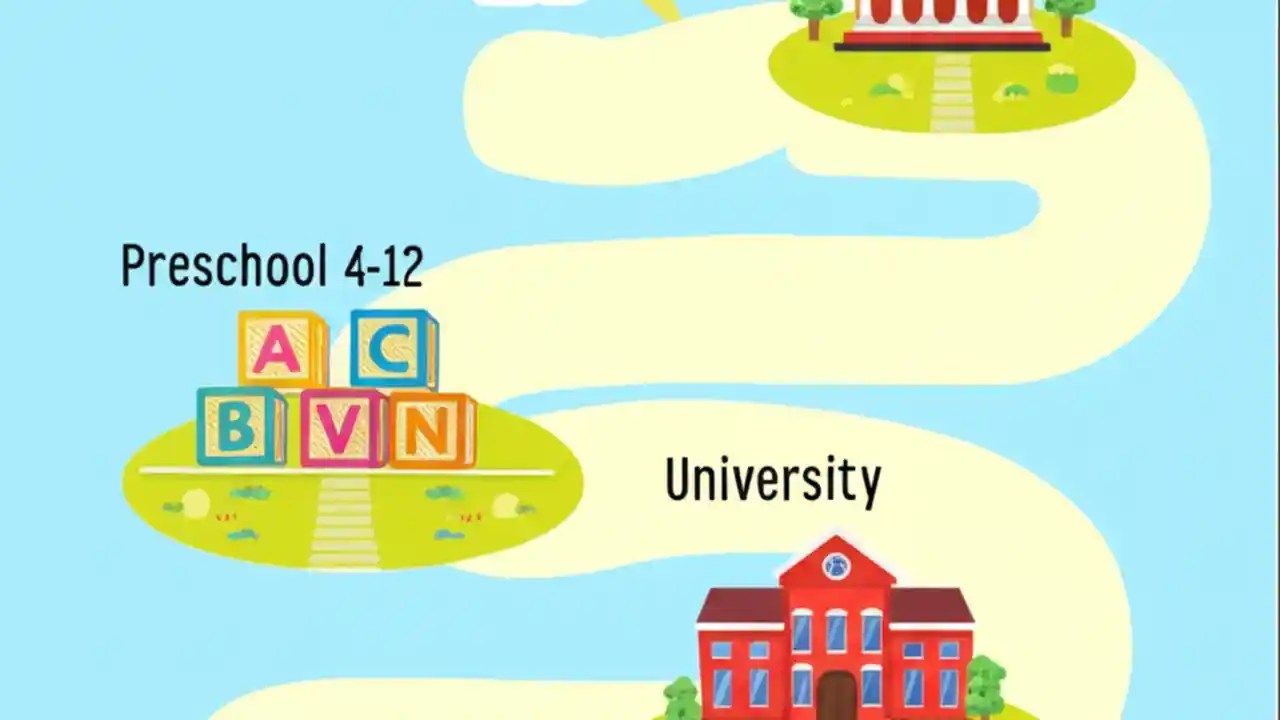 Preschool 4-12

A C
B V N

University