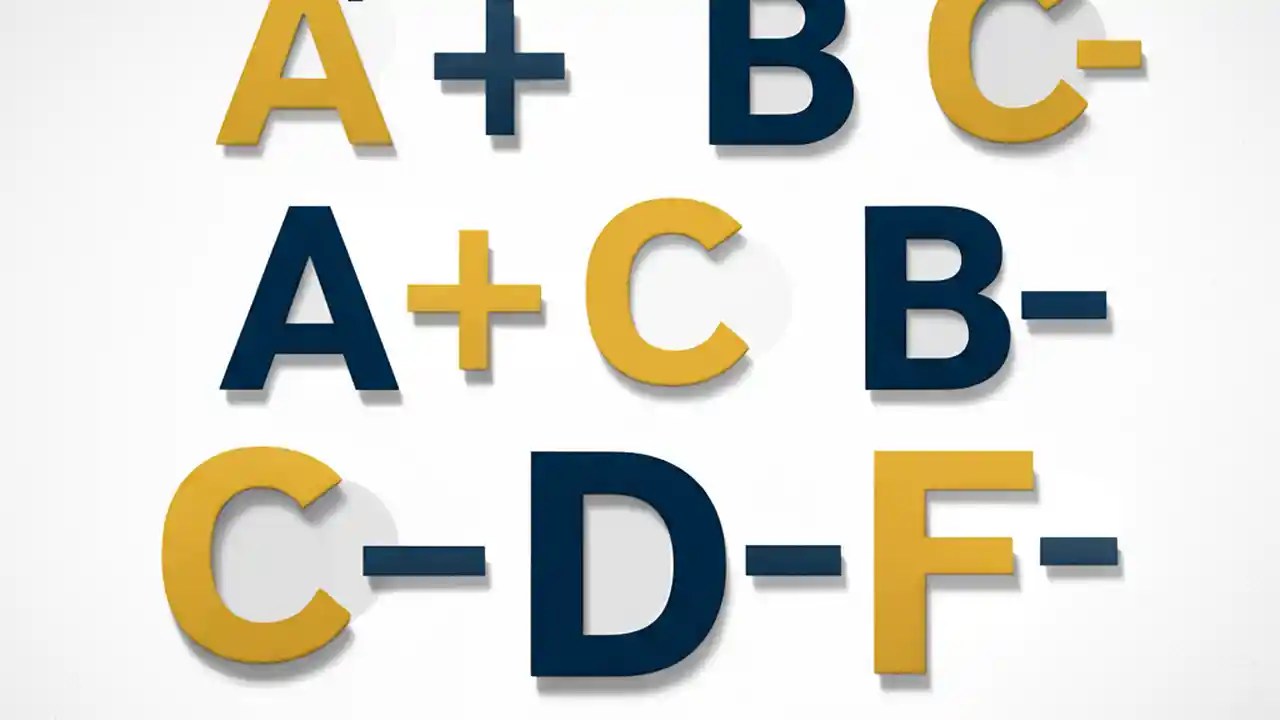 A+ B C-

A+ C B-

C- D- F-