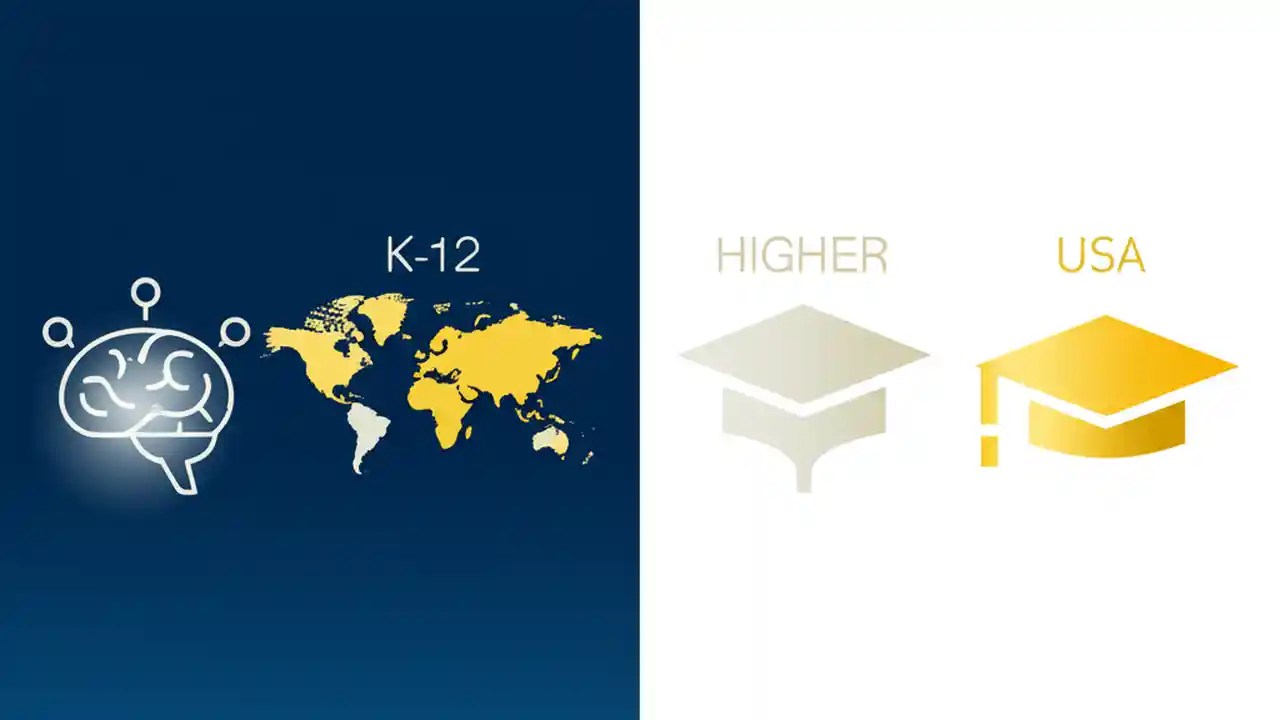 K-12

HIGHER

USA