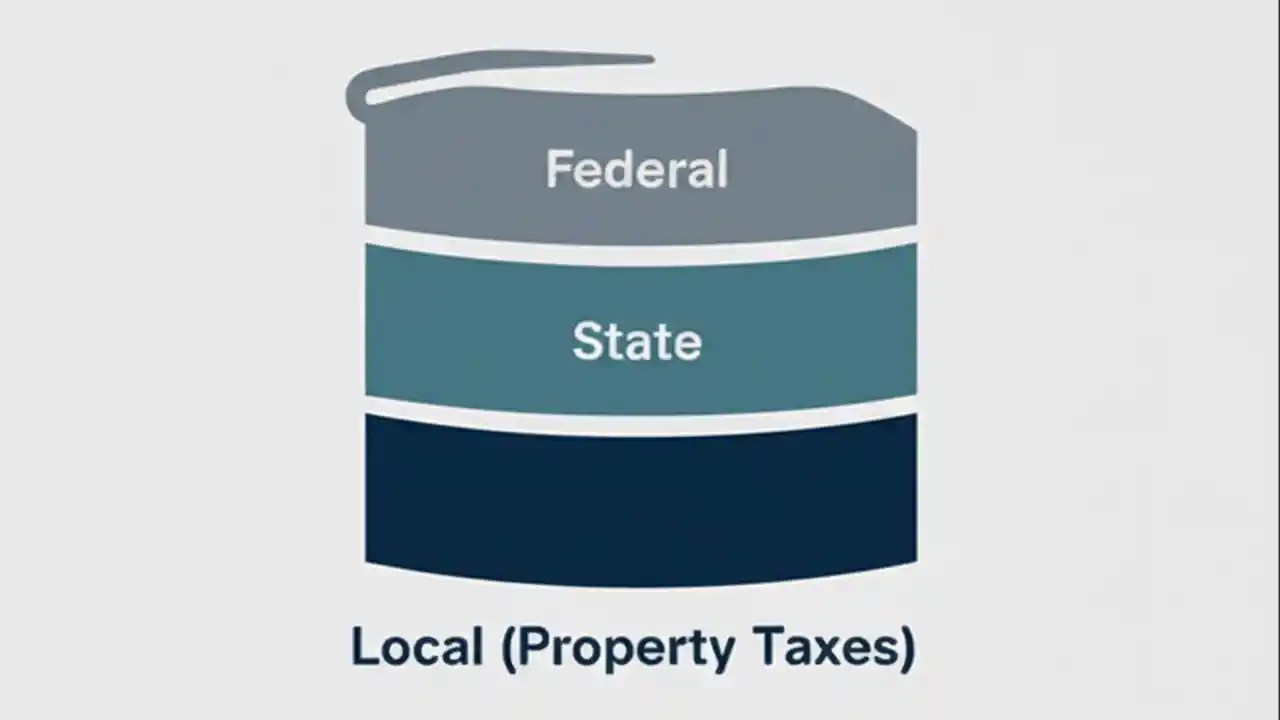 Federal

State

Local (Property Taxes)