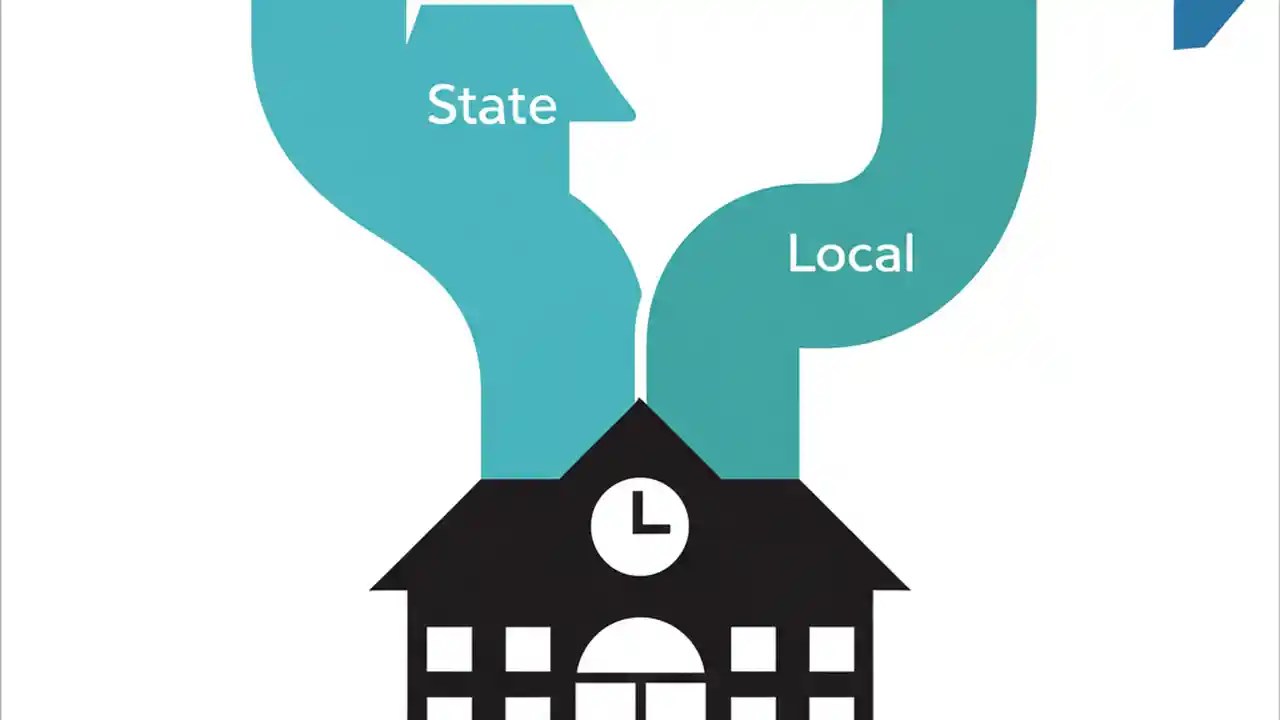 State

Local