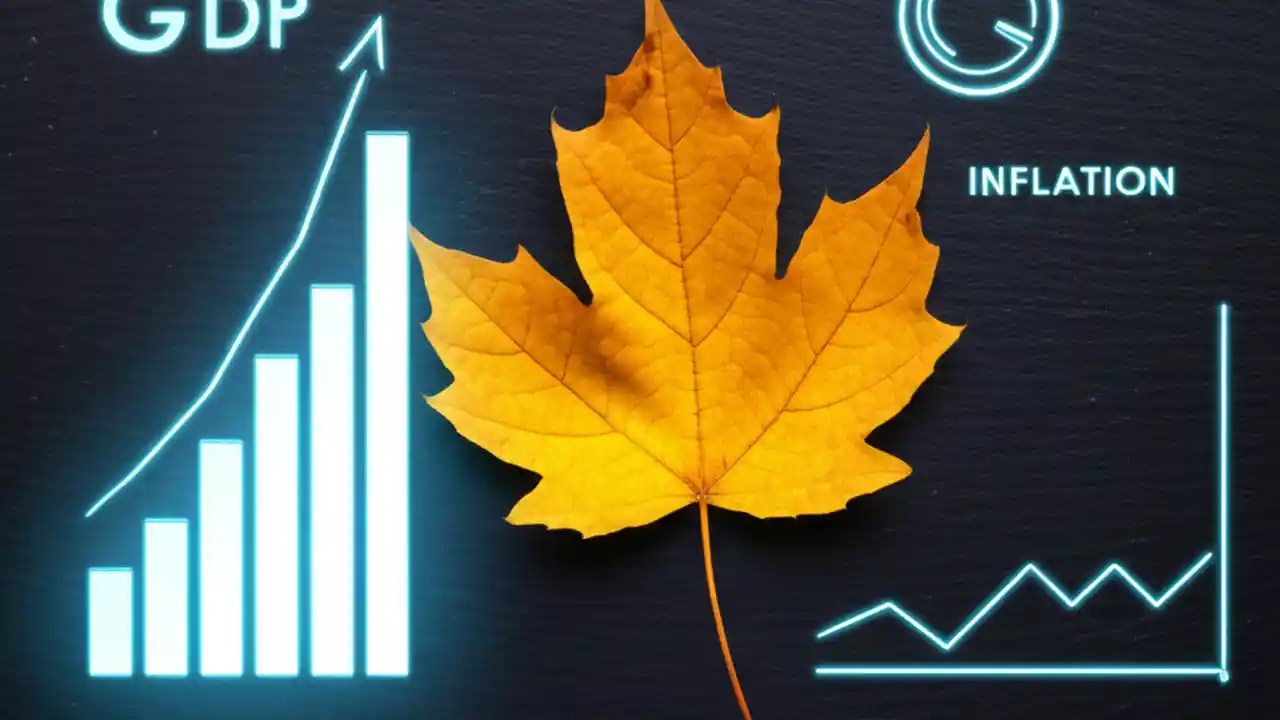 GDP

INFLATION