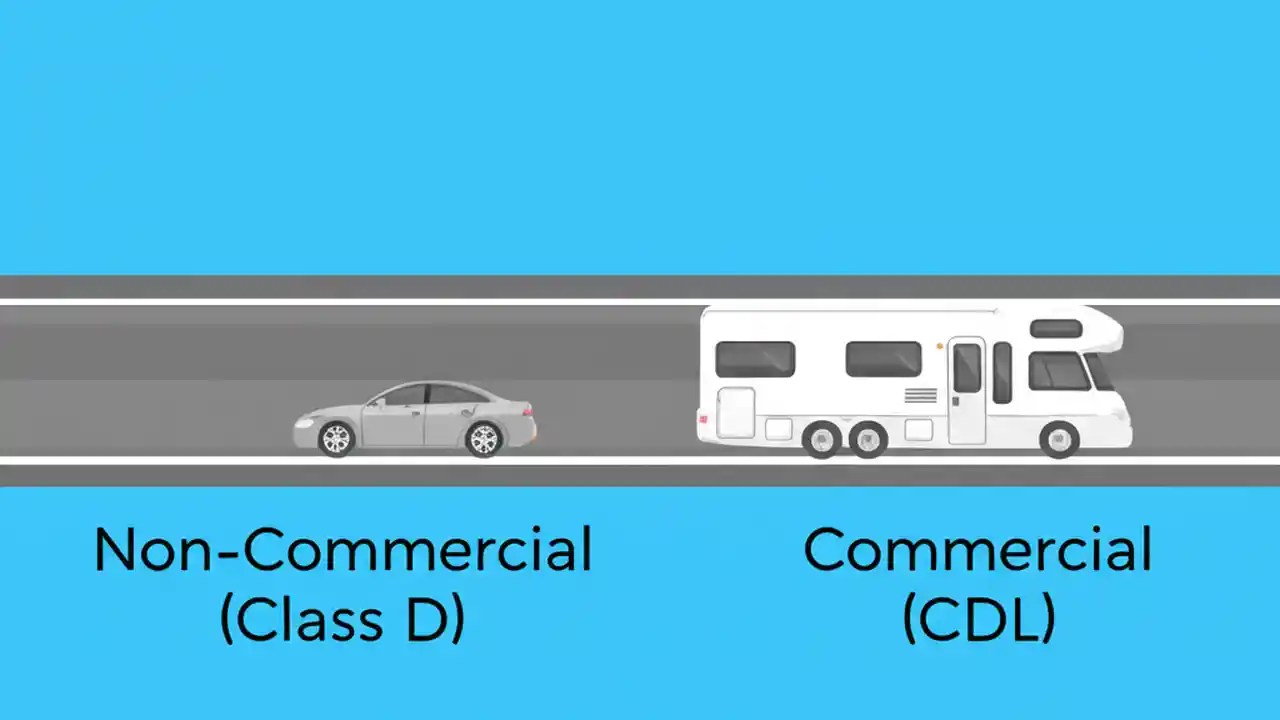 Non-Commercial
(Class D)

Commercial
(CDL)