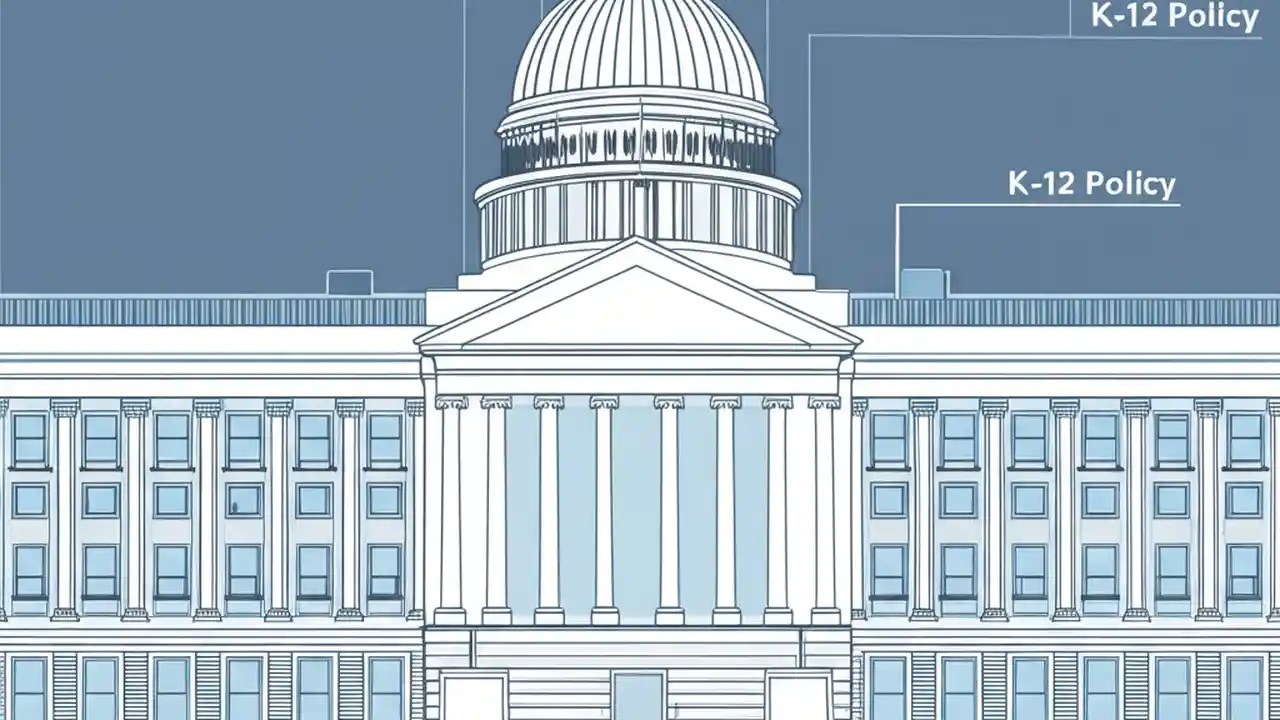 K-12 Policy

K-12 Policy