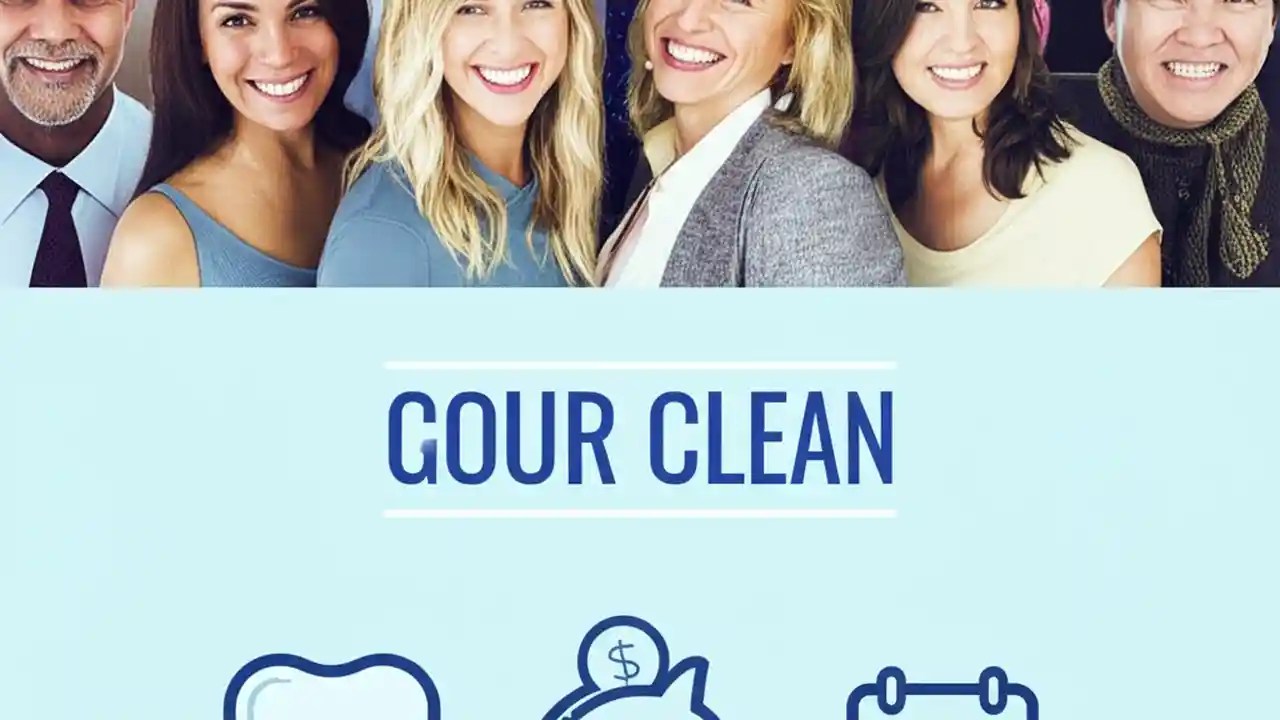 GOUR CLEAN

$