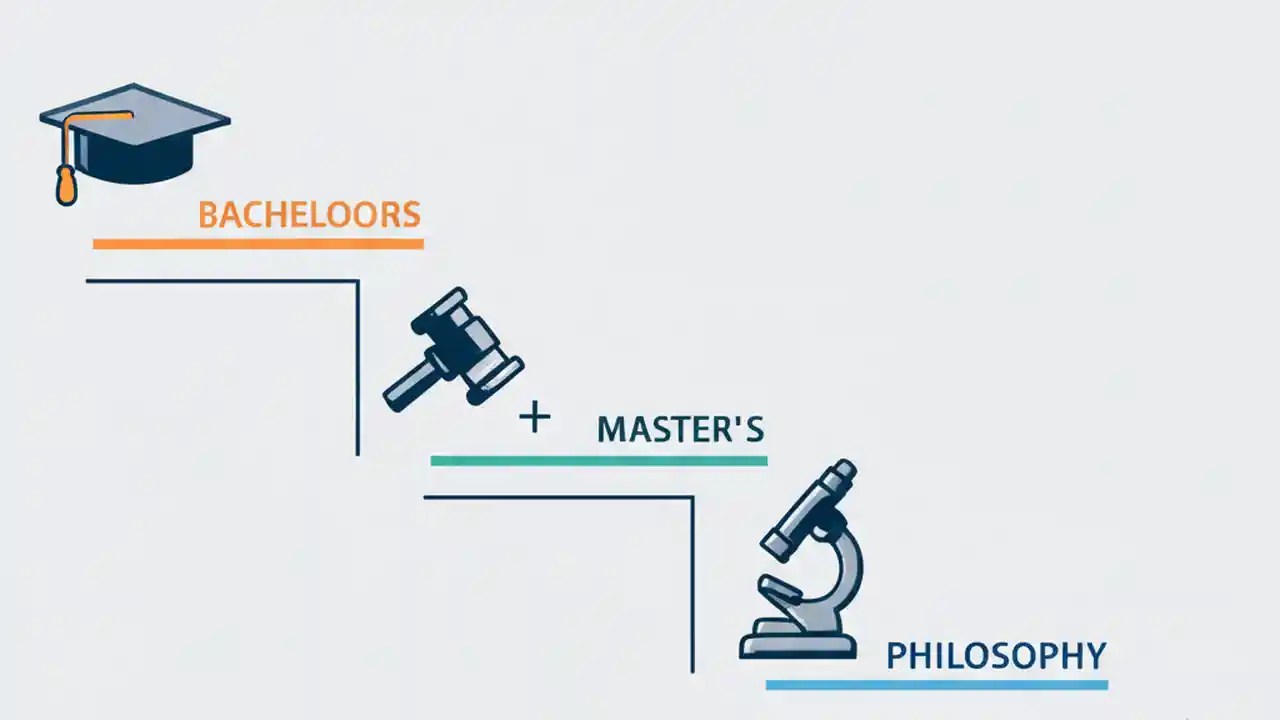 BACHELOORS

+

MASTER'S

PHILOSOPHY