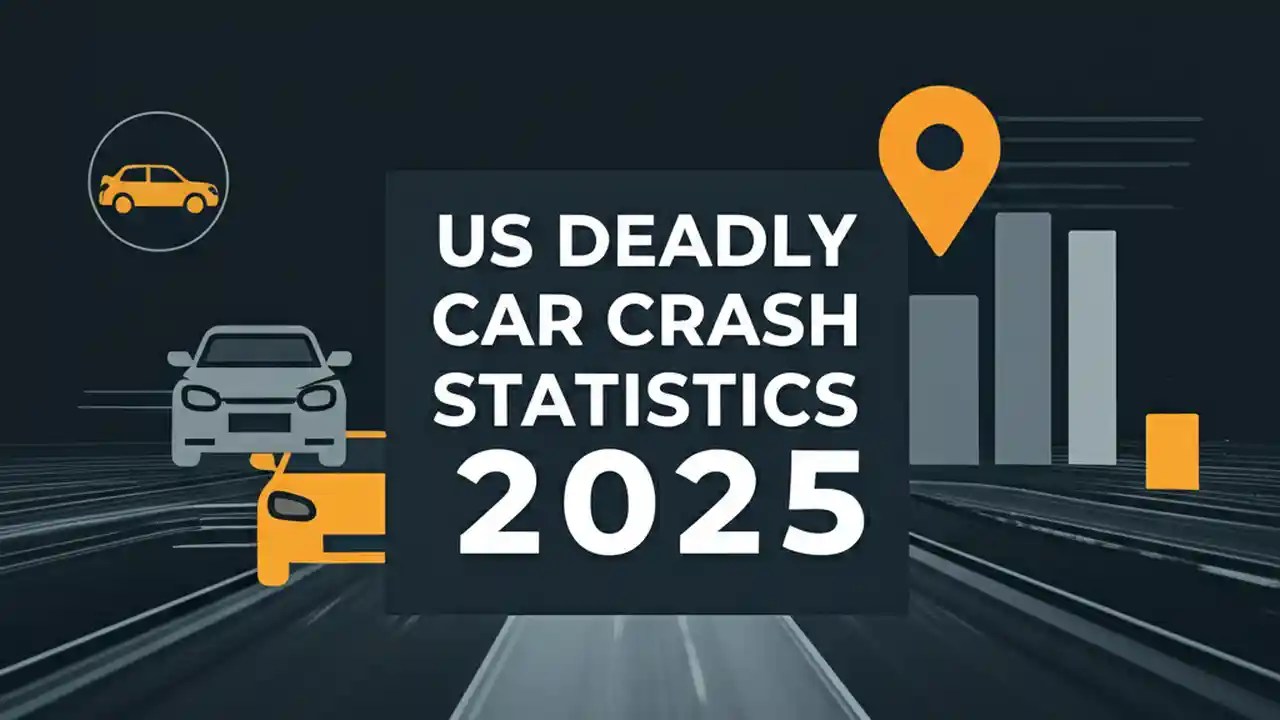 US DEADLY CAR CRASH STATISTICS 2025