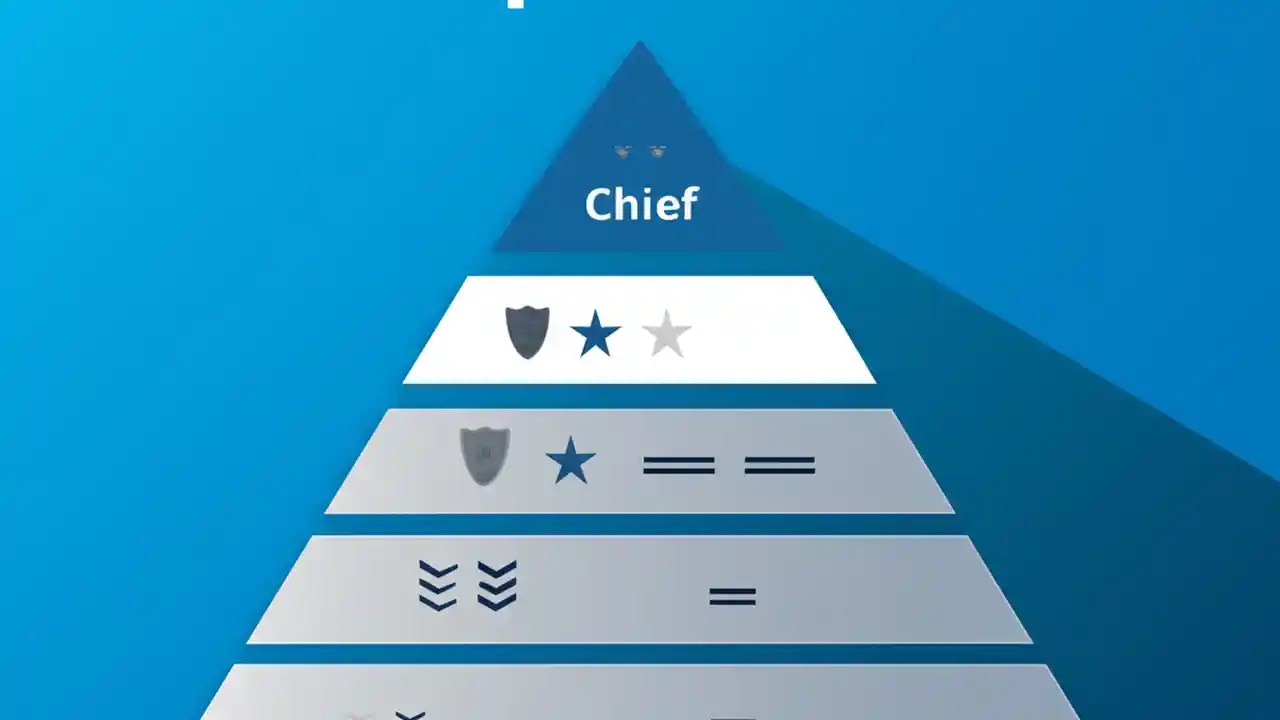 Chief