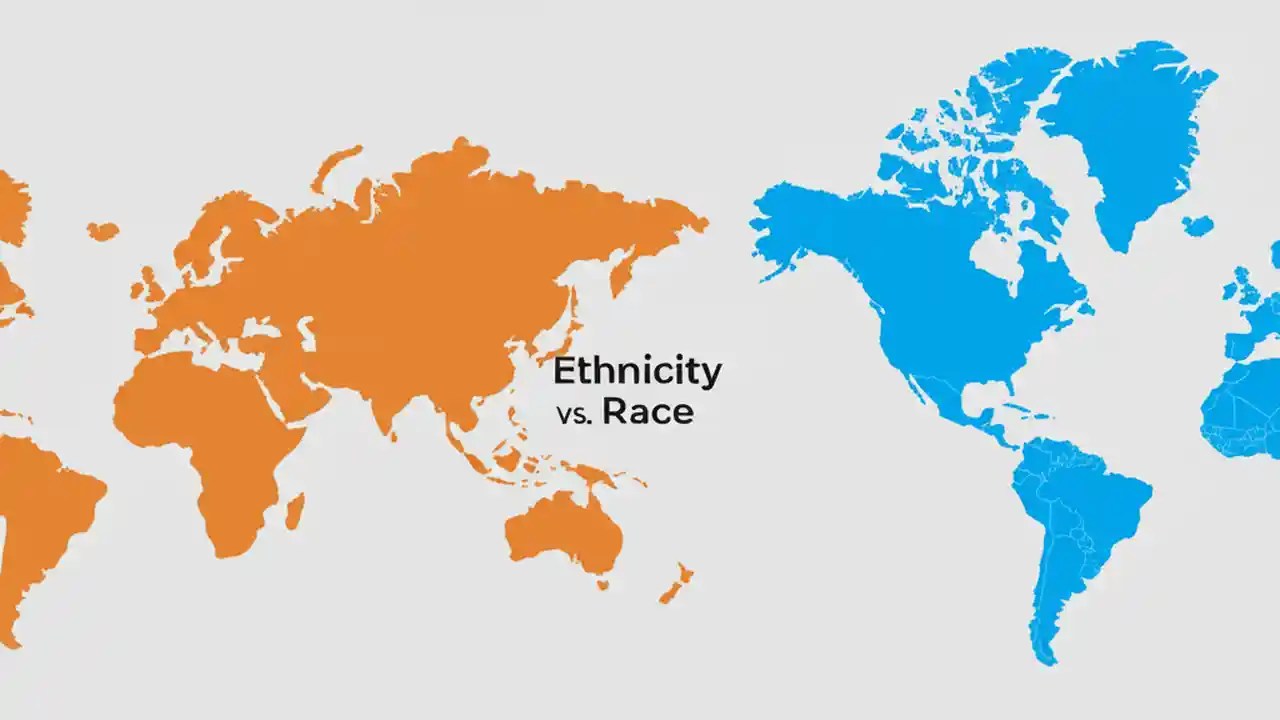 Ethnicity
vs. Race