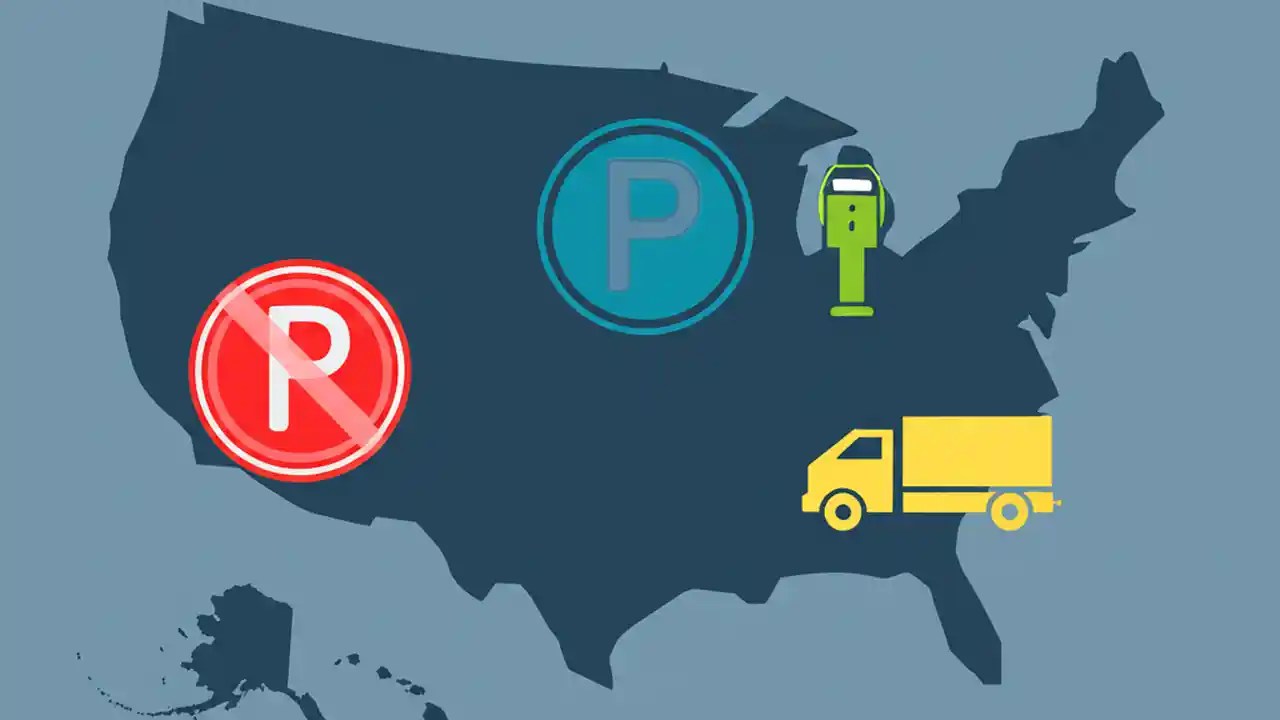 P

P