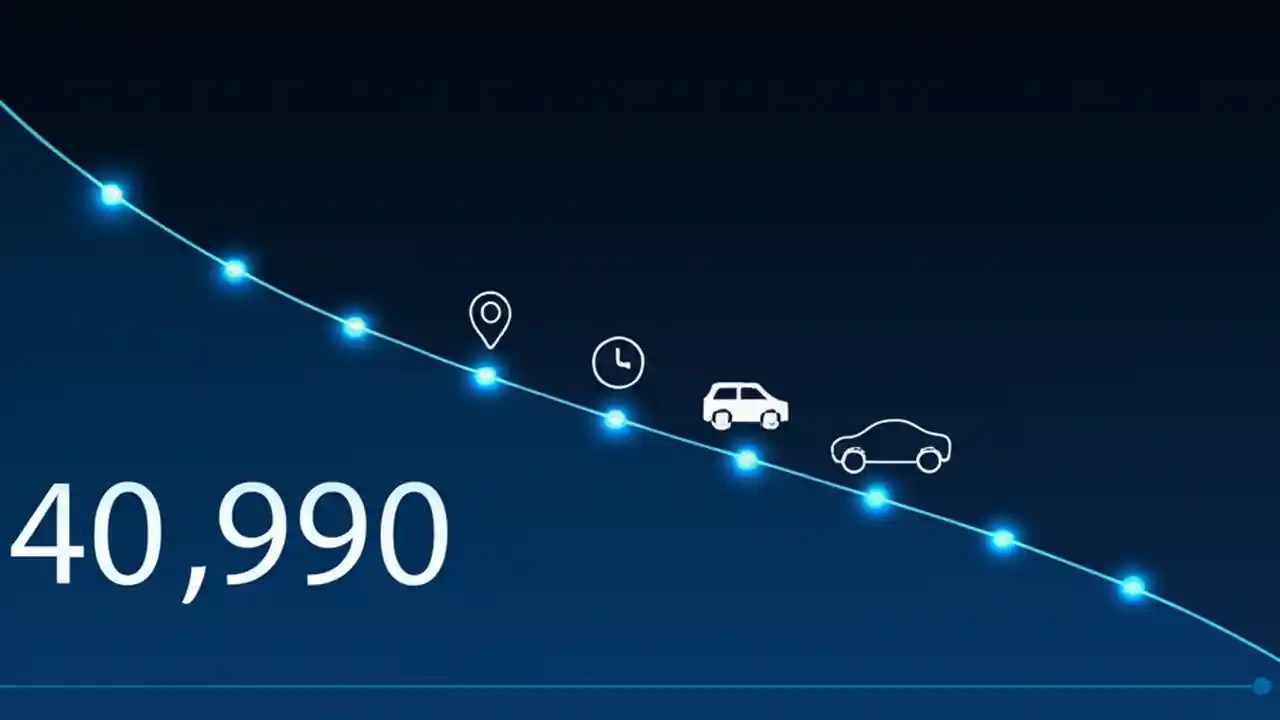 40,990