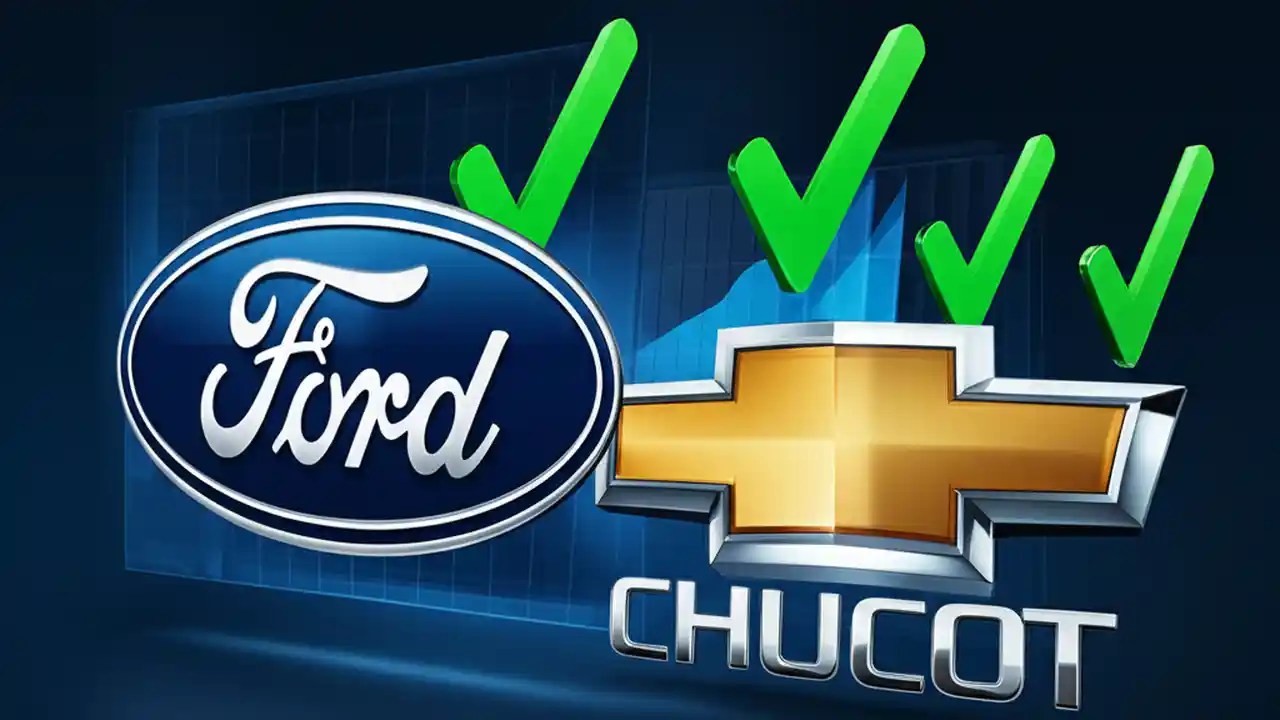 Ford

CHUCOT