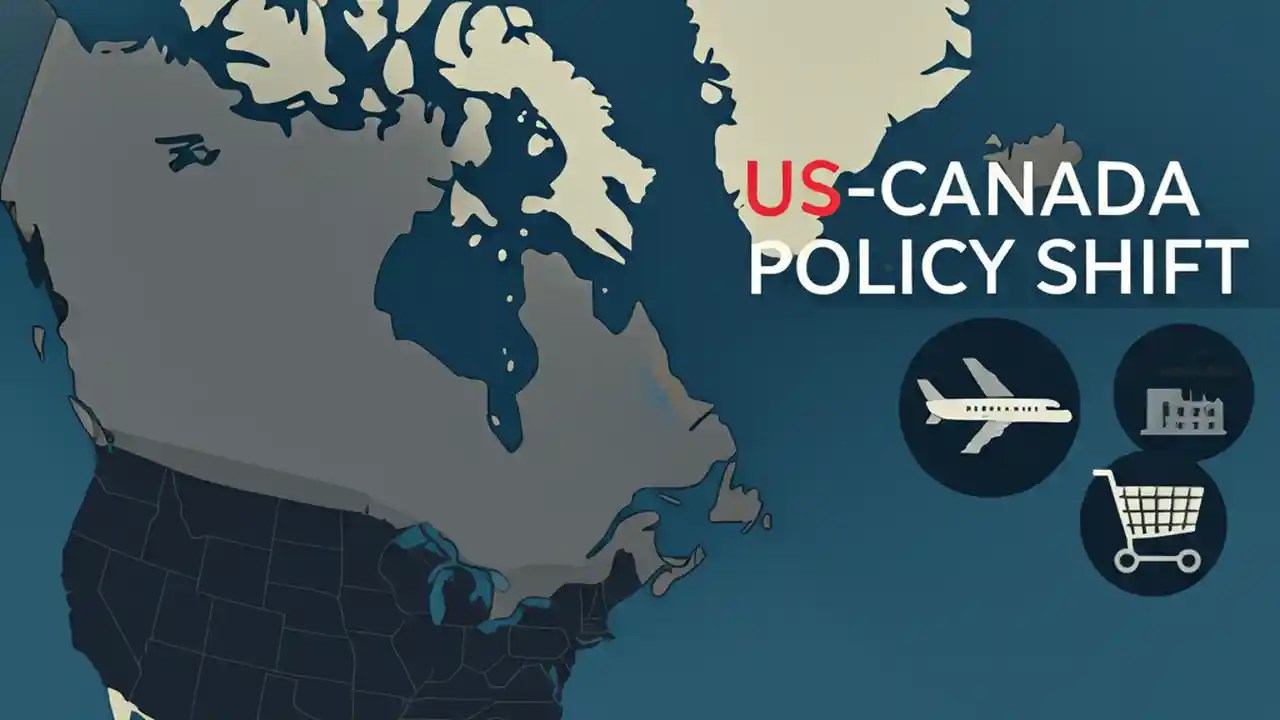 US-CANADA POLICY SHIFT