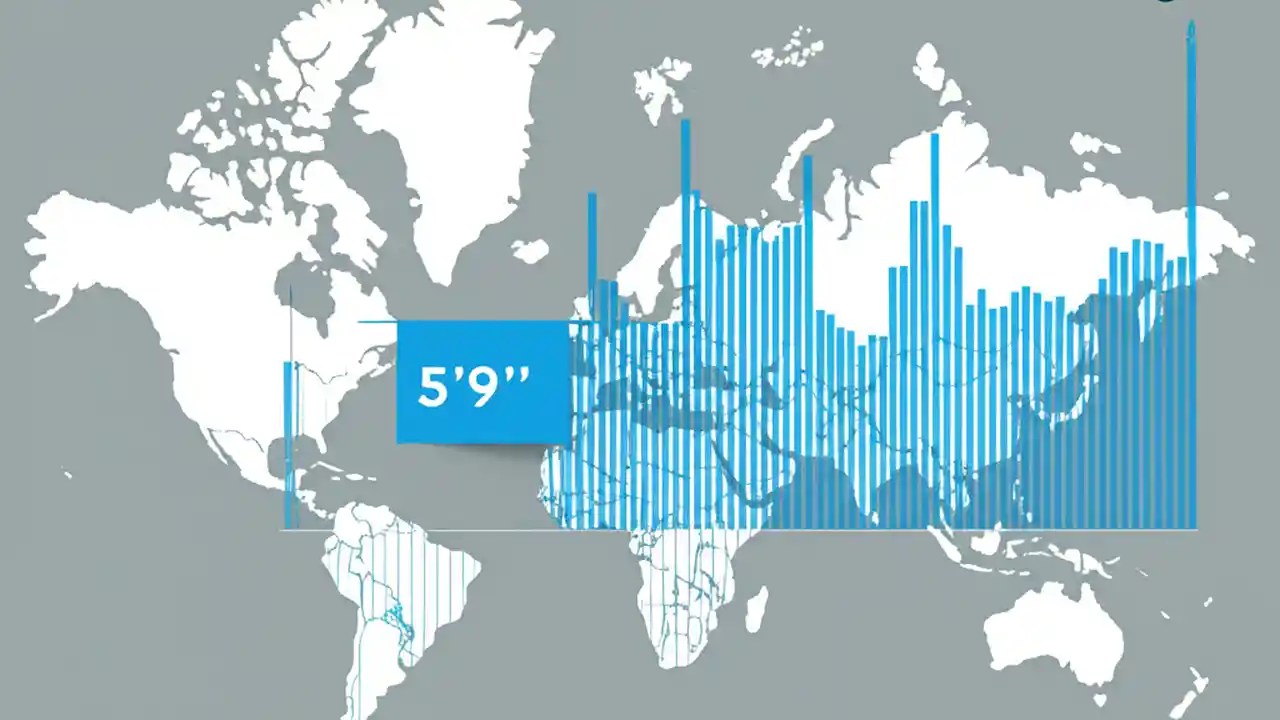 5'9"