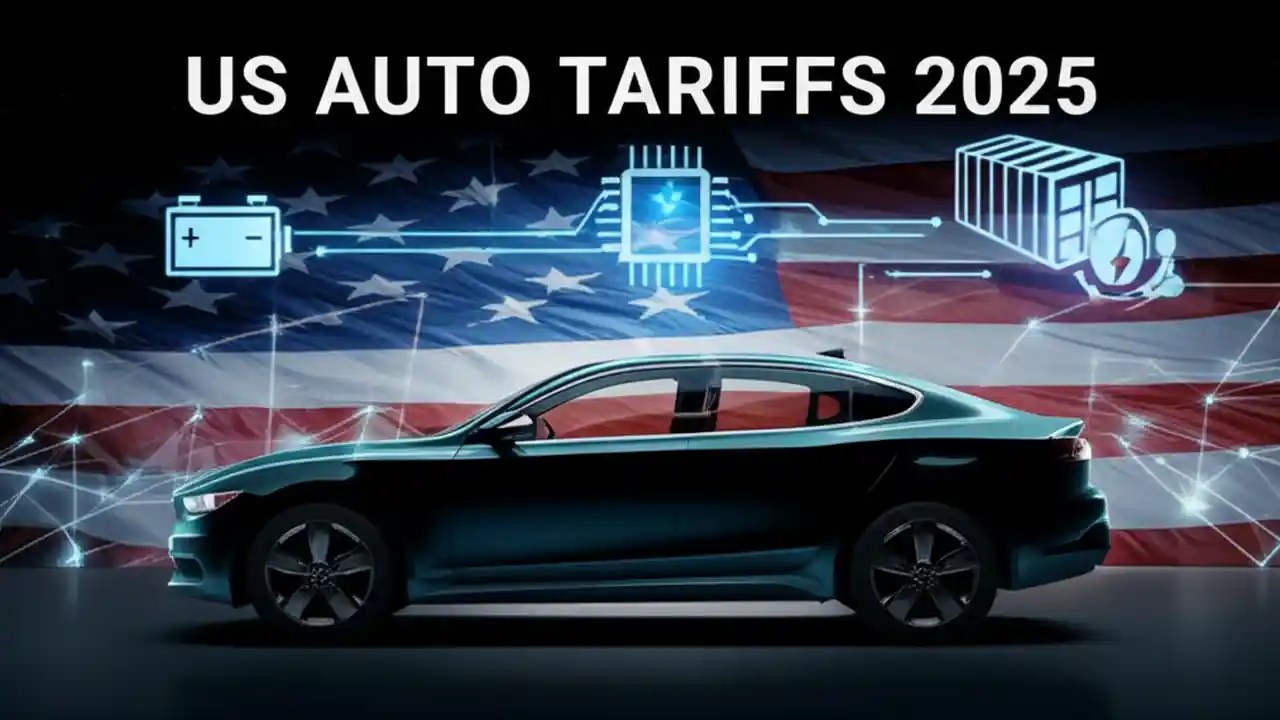 US AUTO TARIFFS 2025

+ −