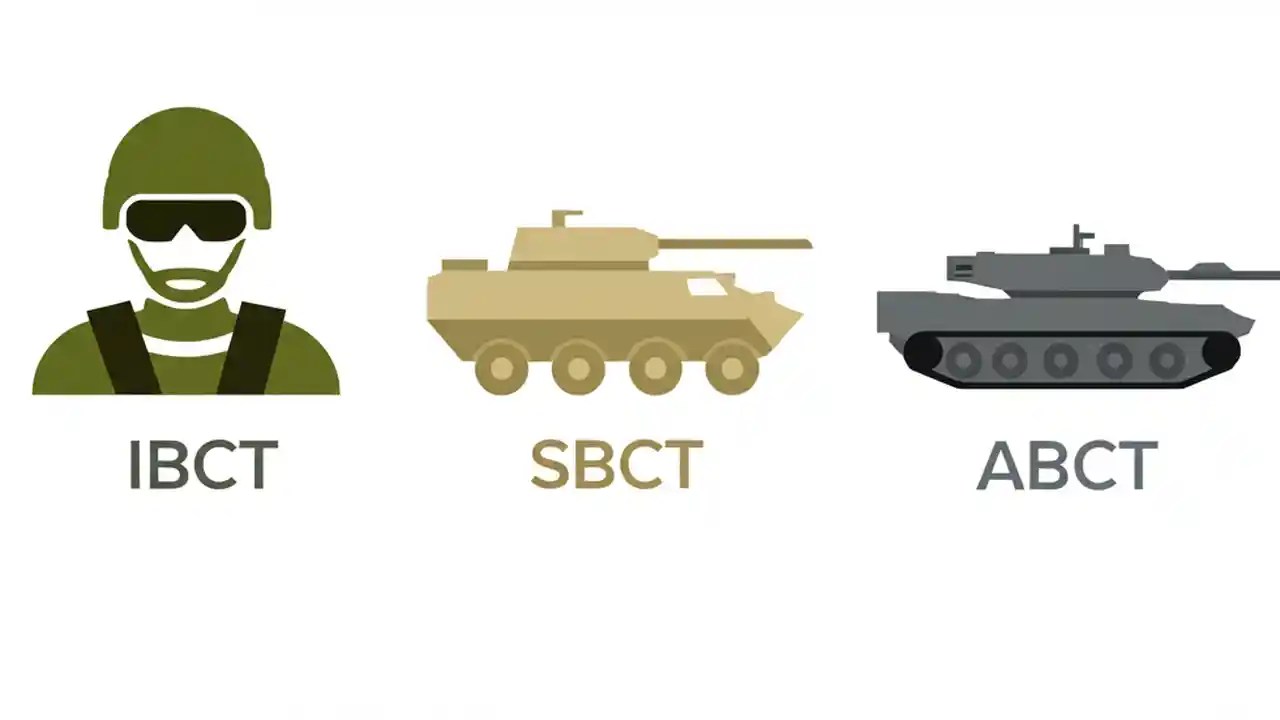 IBCT

SBCT

ABCT