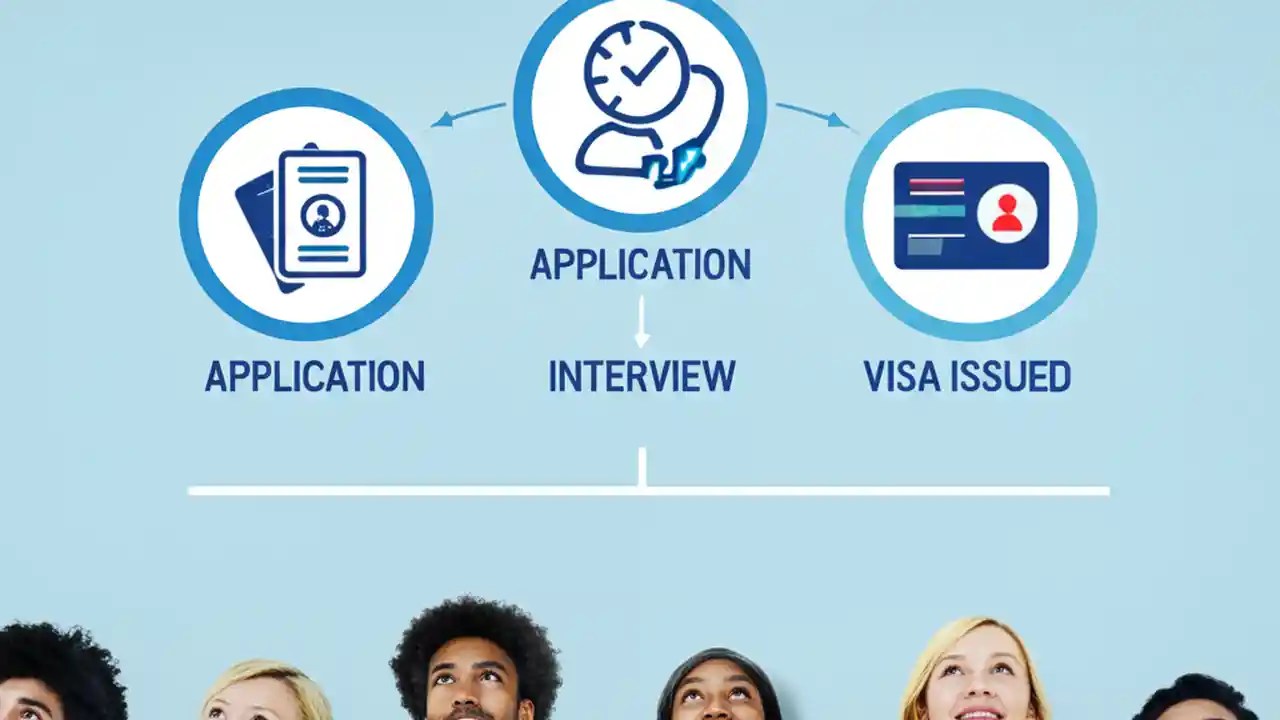 APPLICATION

APPLICATION

INTERVIEW

VISA ISSUED